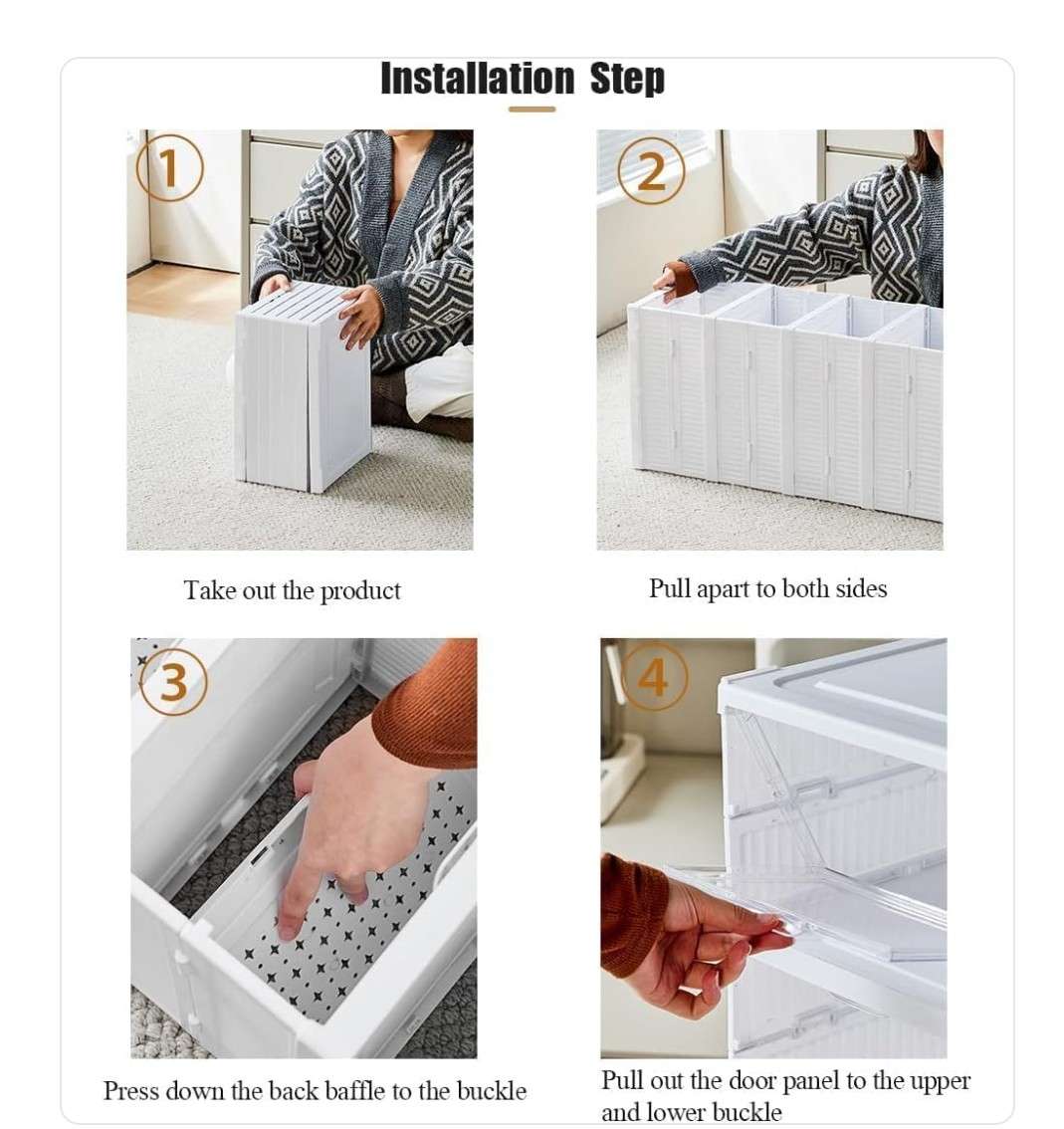 Installation Step

1

Take out the product

2

Pull apart to both sides

3

Press down the back baffle to the buckle

4

Pull out the door panel to the upper and lower buckle