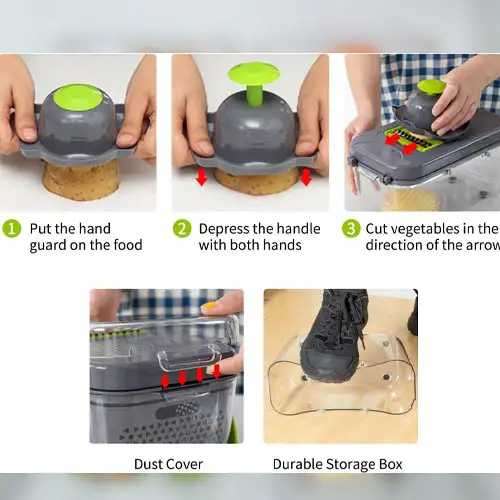 1 Put the hand guard on the food

2 Depress the handle with both hands

3 Cut vegetables in the direction of the arrow

Dust Cover

Durable Storage Box