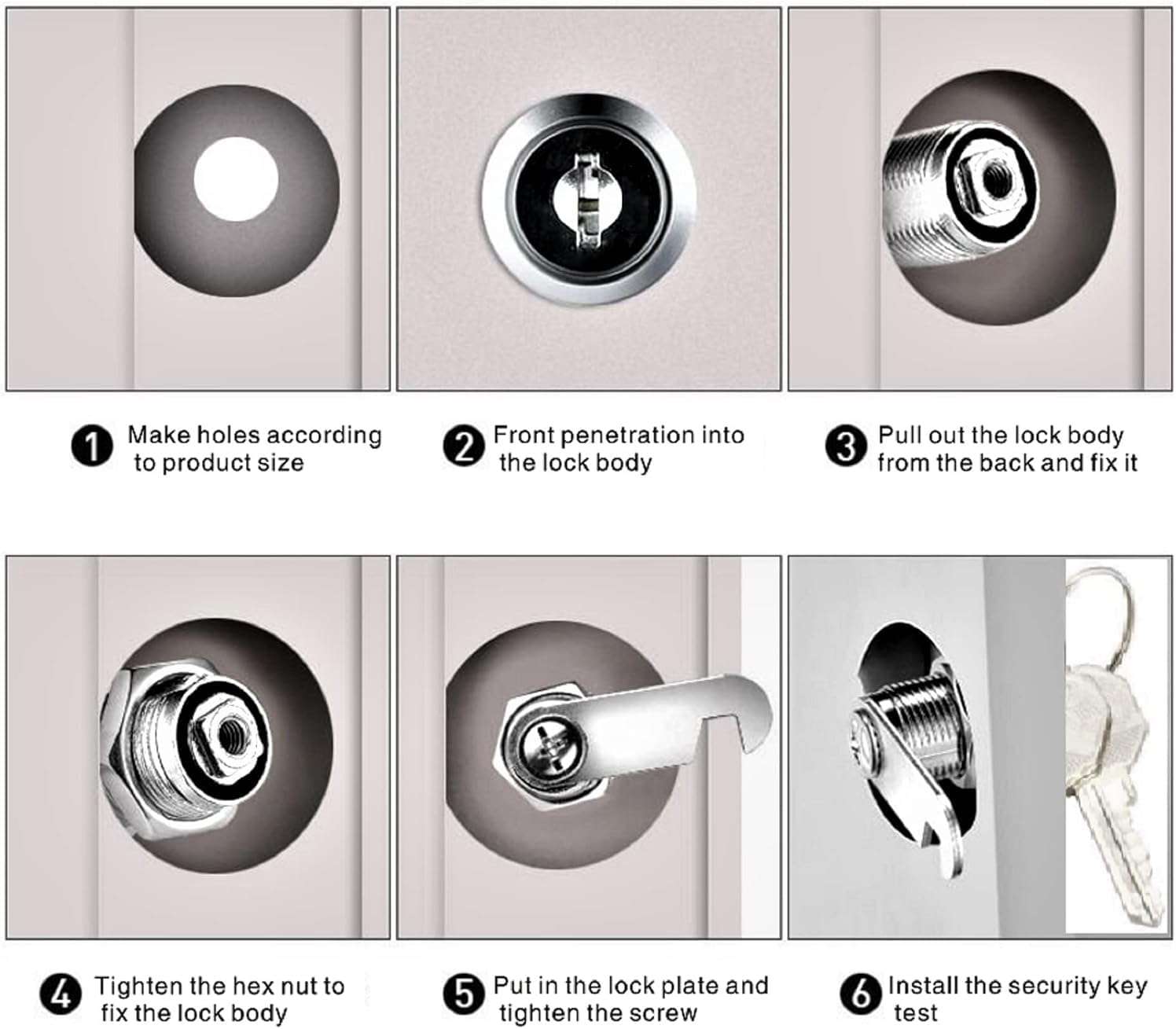 1 Make holes according to product size

2 Front penetration into the lock body

3 Pull out the lock body from the back and fix it

4 Tighten the hex nut to fix the lock body

5 Put in the lock plate and tighten the screw

6 Install the security key test