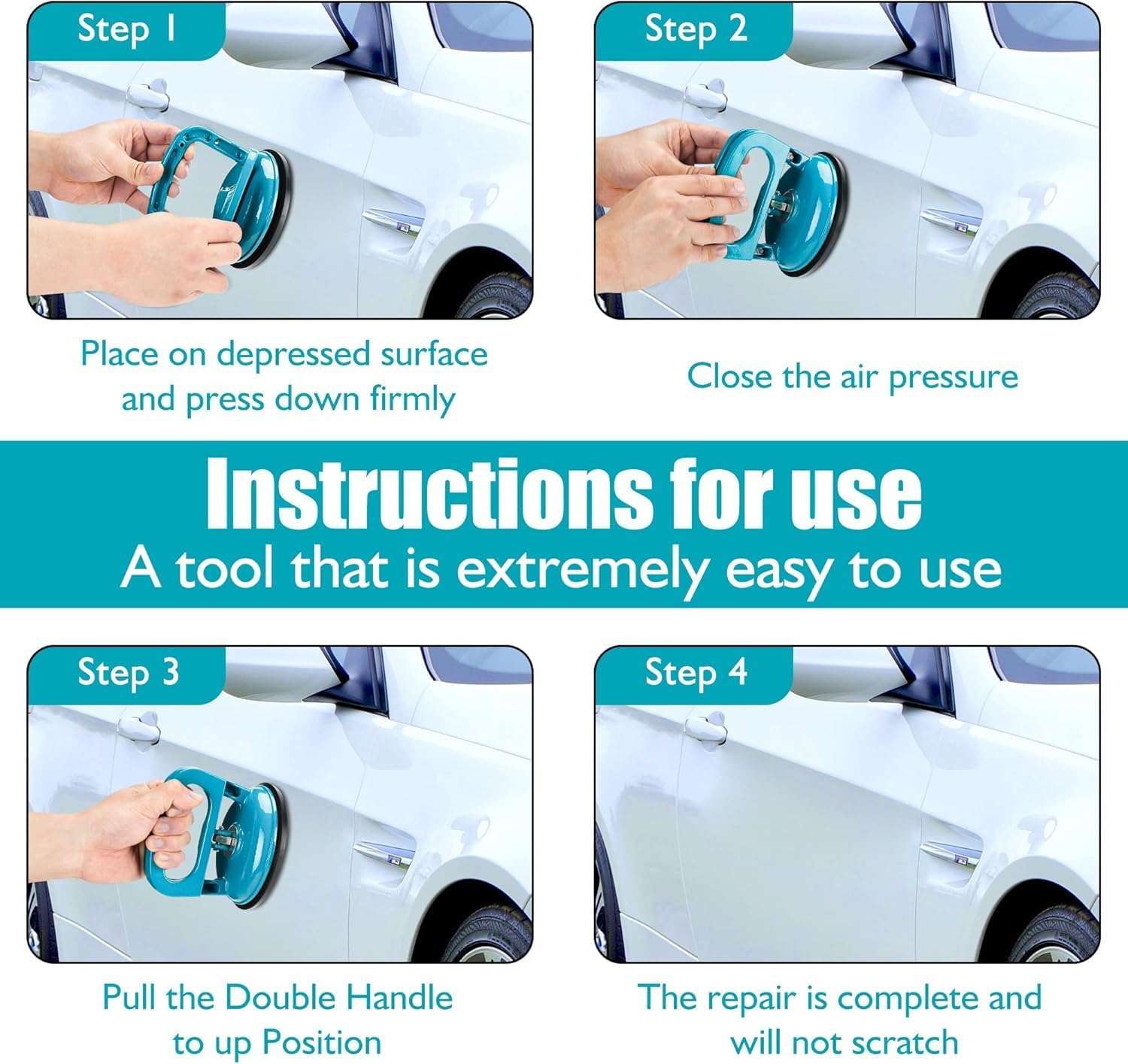 Step 1

Place on depressed surface and press down firmly

Step 2

Close the air pressure

Instructions for use

A tool that is extremely easy to use

Step 3

Pull the Double Handle to up Position

Step 4

The repair is complete and will not scratch