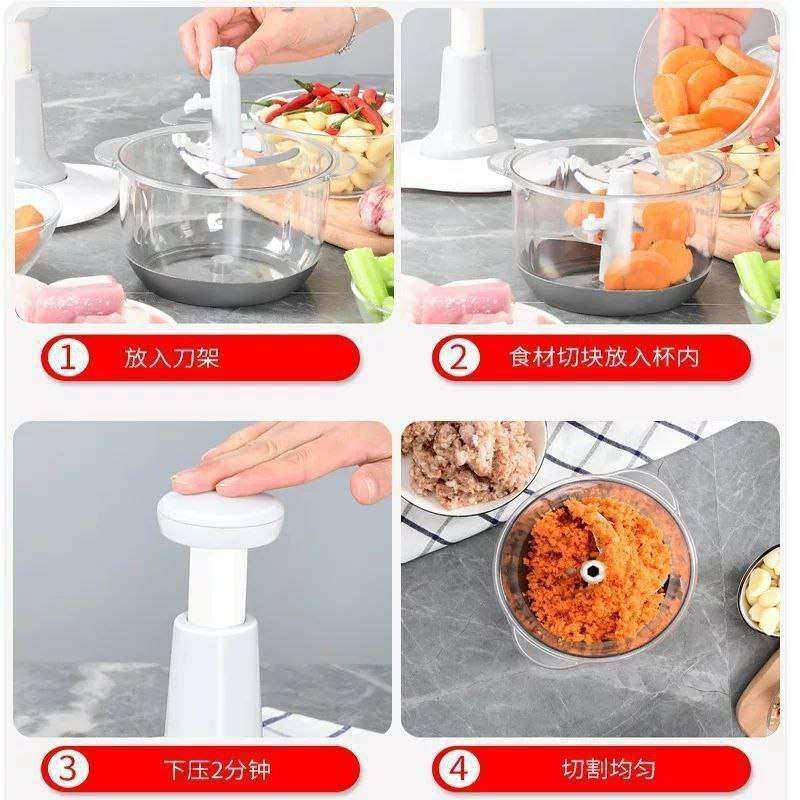 1 放入刀架

2 食材切块放入杯内

3 下压2分钟

4 切割均匀