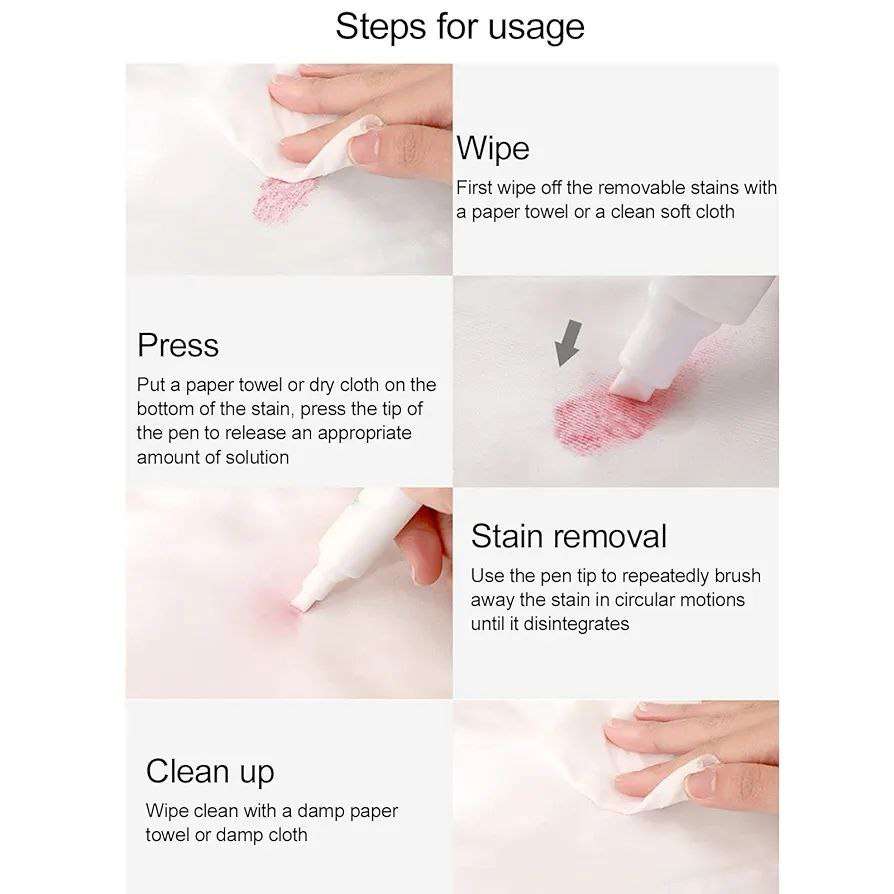 Steps for usage

Wipe
First wipe off the removable stains with a paper towel or a clean soft cloth

Press
Put a paper towel or dry cloth on the bottom of the stain, press the tip of the pen to release an appropriate amount of solution

Stain removal
Use the pen tip to repeatedly brush away the stain in circular motions until it disintegrates

Clean up
Wipe clean with a damp paper towel or damp cloth