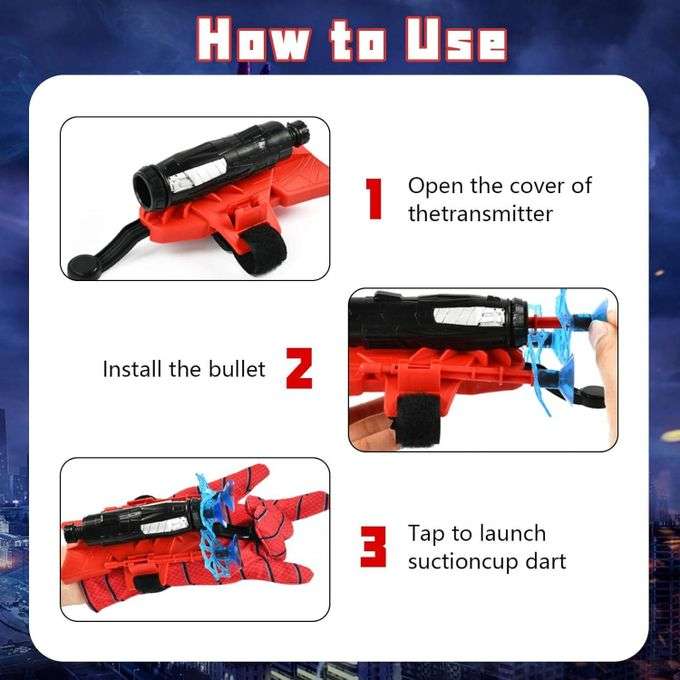 How to Use

1 Open the cover of thetransmitter

Install the bullet 2

3 Tap to launch suctioncup dart