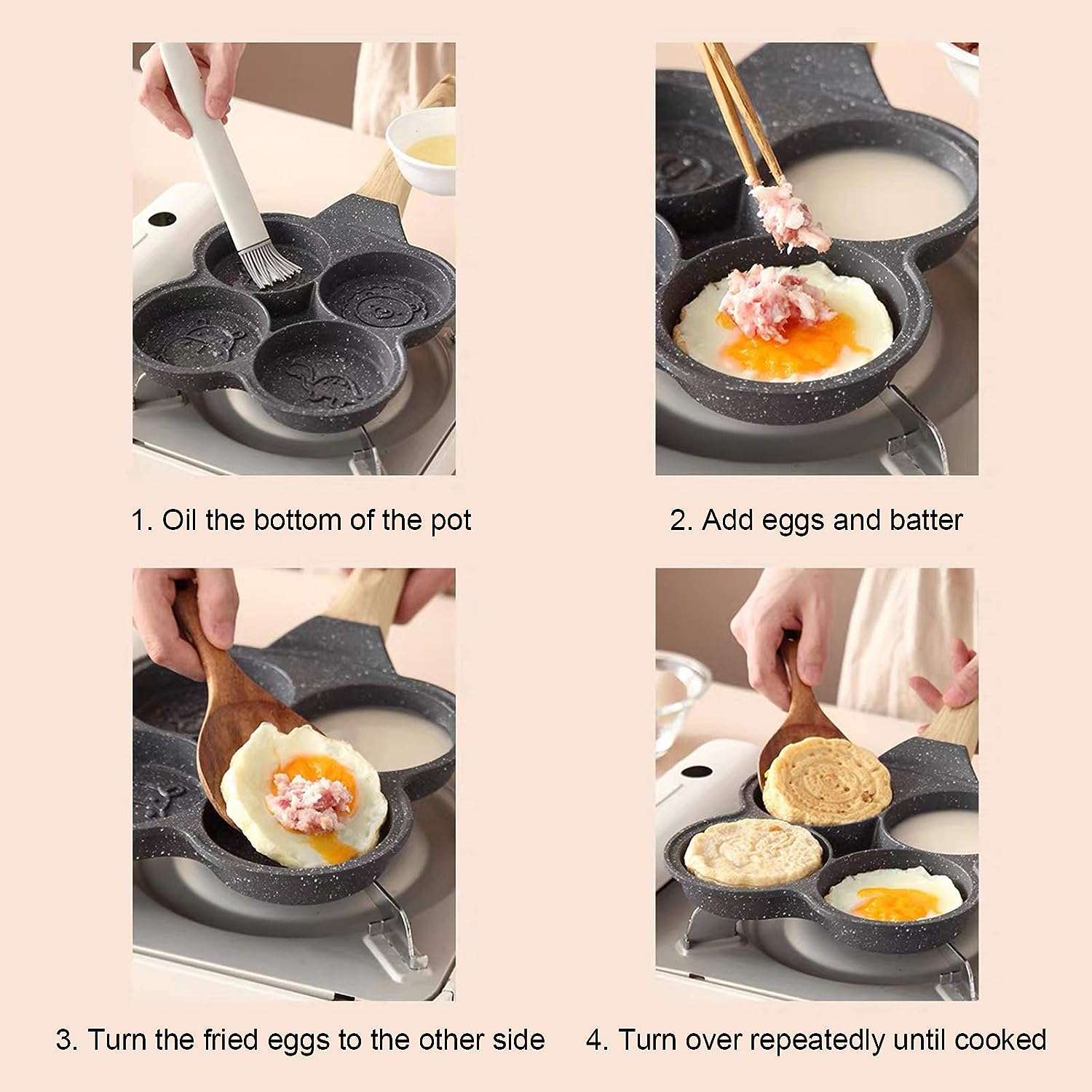 1. Oil the bottom of the pot

2. Add eggs and batter

3. Turn the fried eggs to the other side

4. Turn over repeatedly until cooked