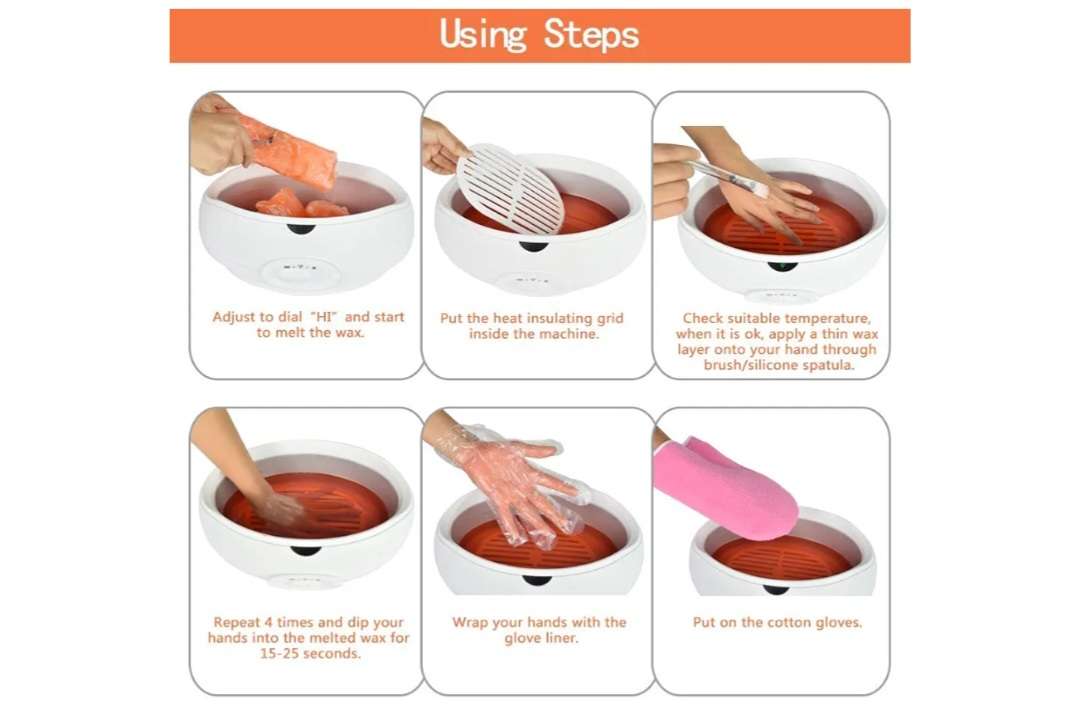 Using Steps

Adjust to dial "HI" and start to melt the wax.

Put the heat insulating grid inside the machine.

Check suitable temperature, when it is ok, apply a thin wax layer onto your hand through brush/silicone spatula.

Repeat 4 times and dip your hands into the melted wax for 15-25 seconds.

Wrap your hands with the glove liner.

Put on the cotton gloves.