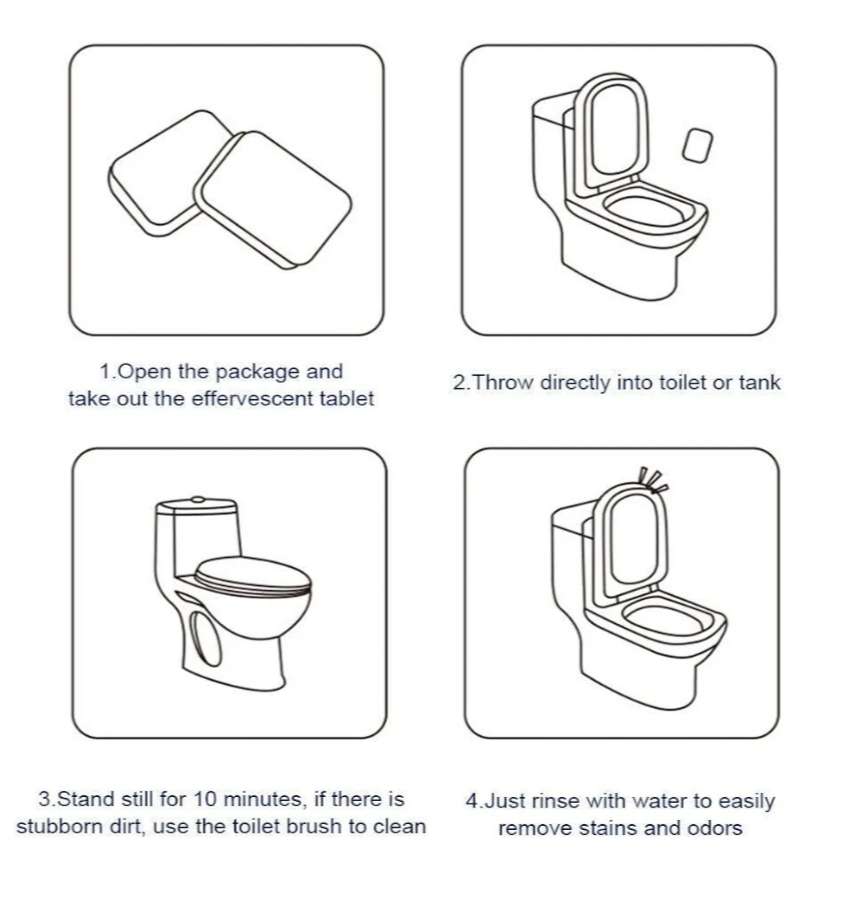 1.Open the package and take out the effervescent tablet

2.Throw directly into toilet or tank

3.Stand still for 10 minutes, if there is stubborn dirt, use the toilet brush to clean

4.Just rinse with water to easily remove stains and odors