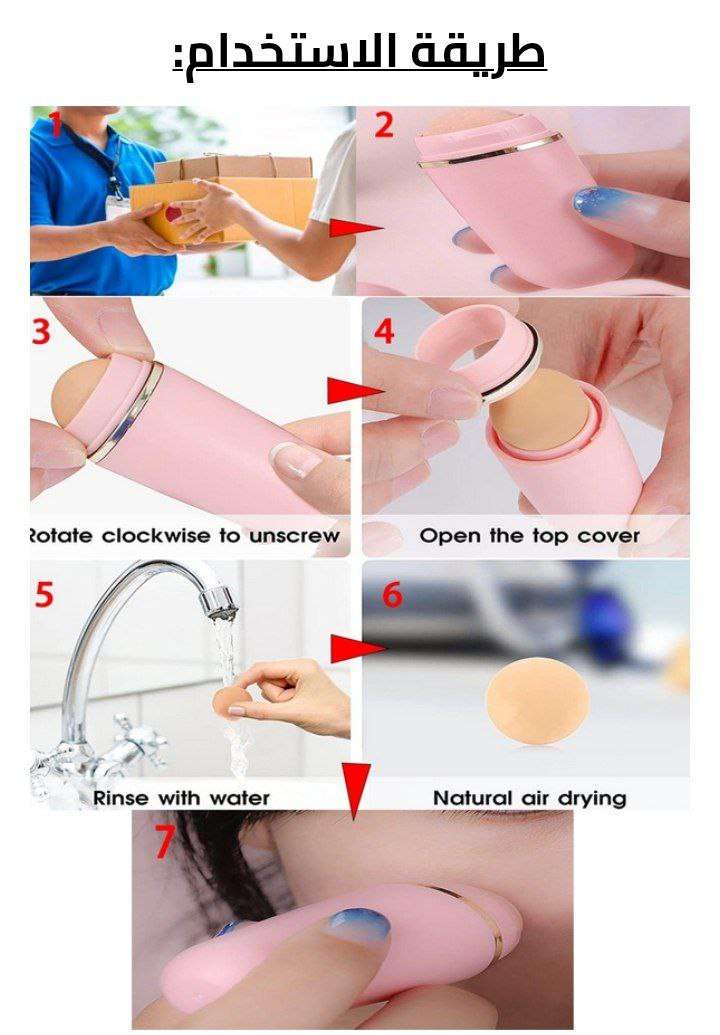 طريقة الاستخدام:

1

2

3

Rotate clockwise to unscrew

4

Open the top cover

5

Rinse with water

6

Natural air drying

7