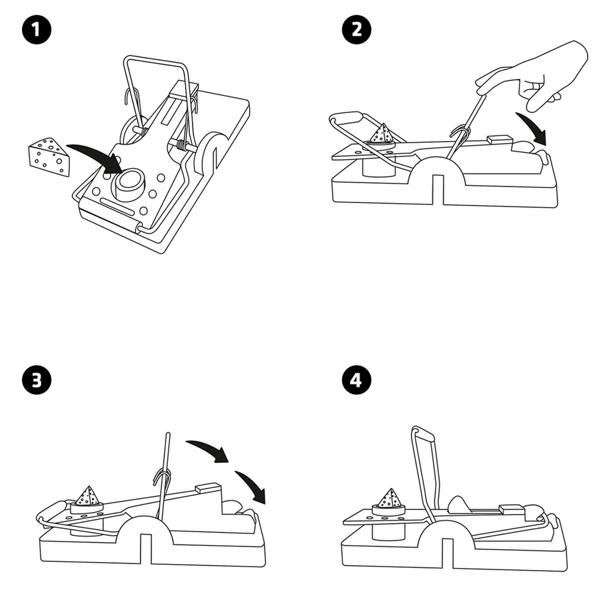 1

2

3

4