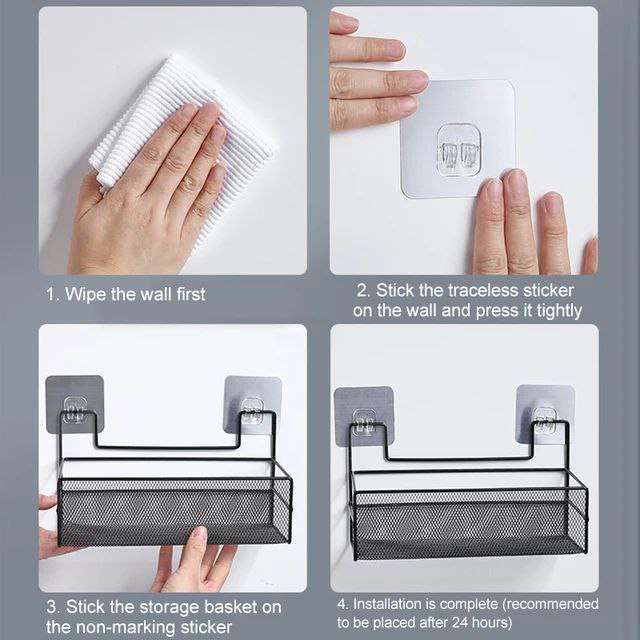 1. Wipe the wall first

2. Stick the traceless sticker on the wall and press it tightly

3. Stick the storage basket on the non-marking sticker

4. Installation is complete (recommended to be placed after 24 hours)