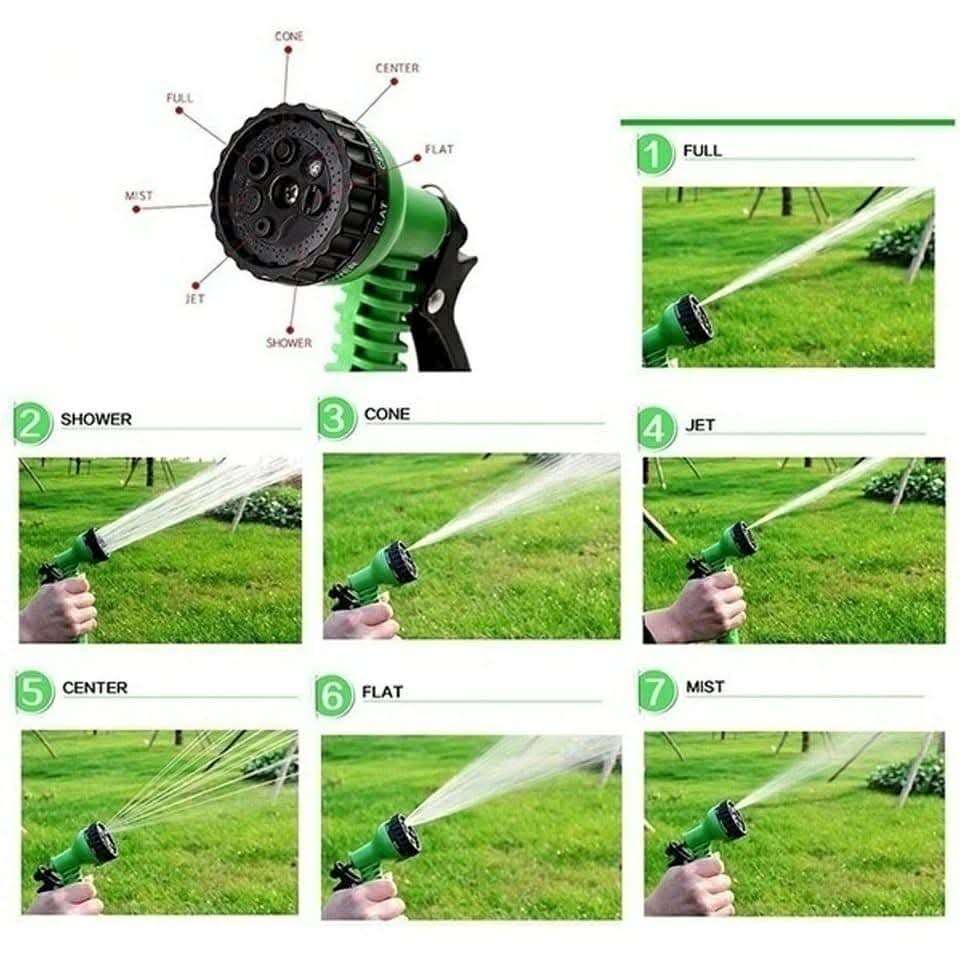 CONE
CENTER
FULL
FLAT
MIST
JET
SHOWER
FLAT

1 FULL

2 SHOWER

3 CONE

4 JET

5 CENTER

6 FLAT

7 MIST