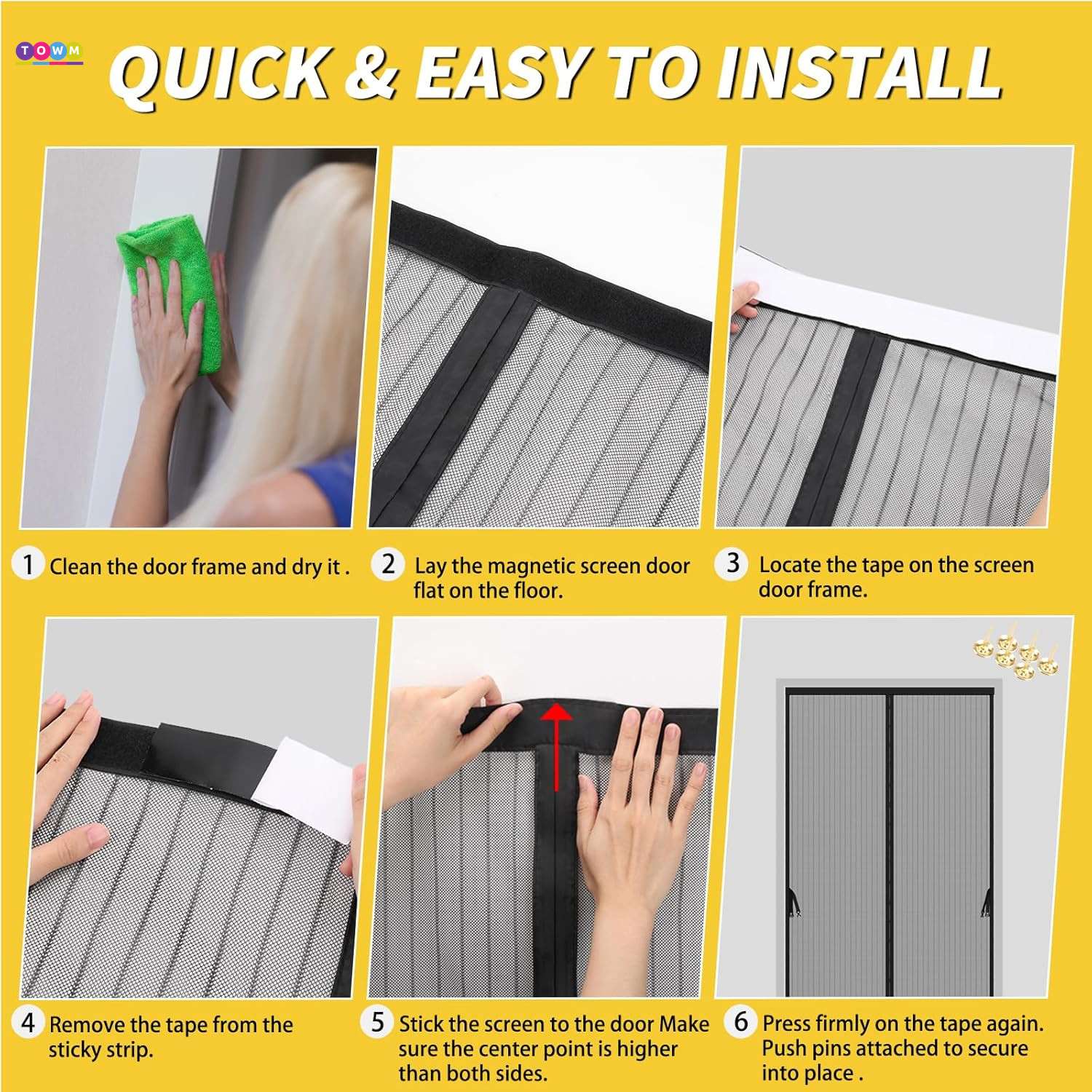 TOWM

QUICK & EASY TO INSTALL

1 Clean the door frame and dry it .

2 Lay the magnetic screen door flat on the floor.

3 Locate the tape on the screen door frame.

4 Remove the tape from the sticky strip.

5 Stick the screen to the door Make sure the center point is higher than both sides.

6 Press firmly on the tape again. Push pins attached to secure into place .