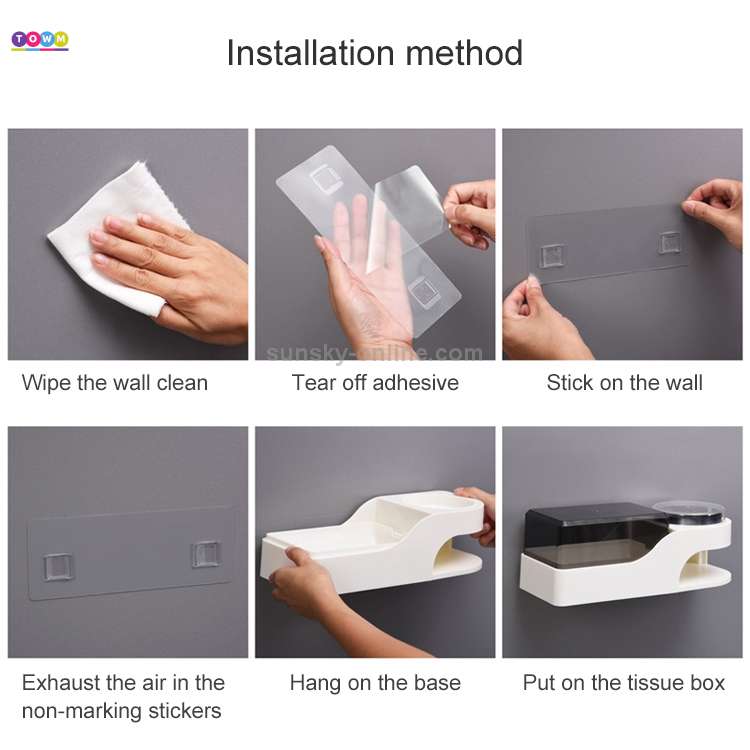 TOWM

Installation method

sunsky-online.com

Wipe the wall clean

Tear off adhesive

Stick on the wall

Exhaust the air in the non-marking stickers

Hang on the base

Put on the tissue box