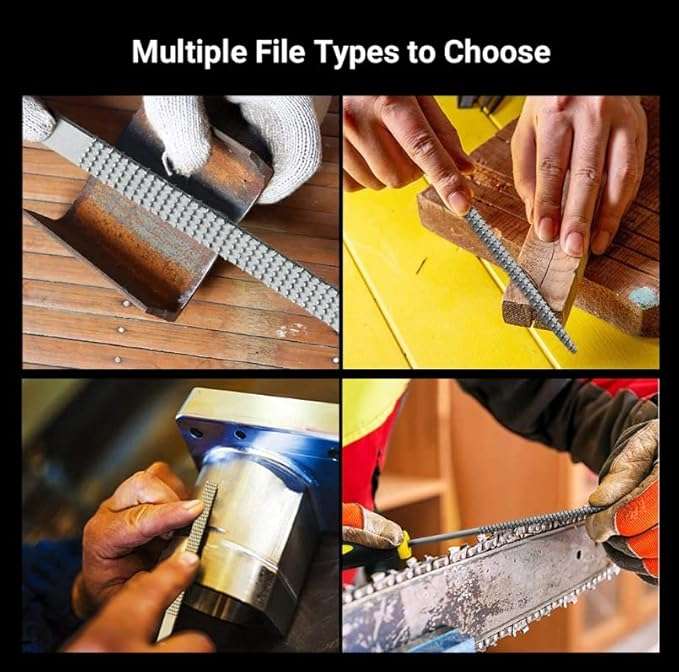 Multiple File Types to Choose