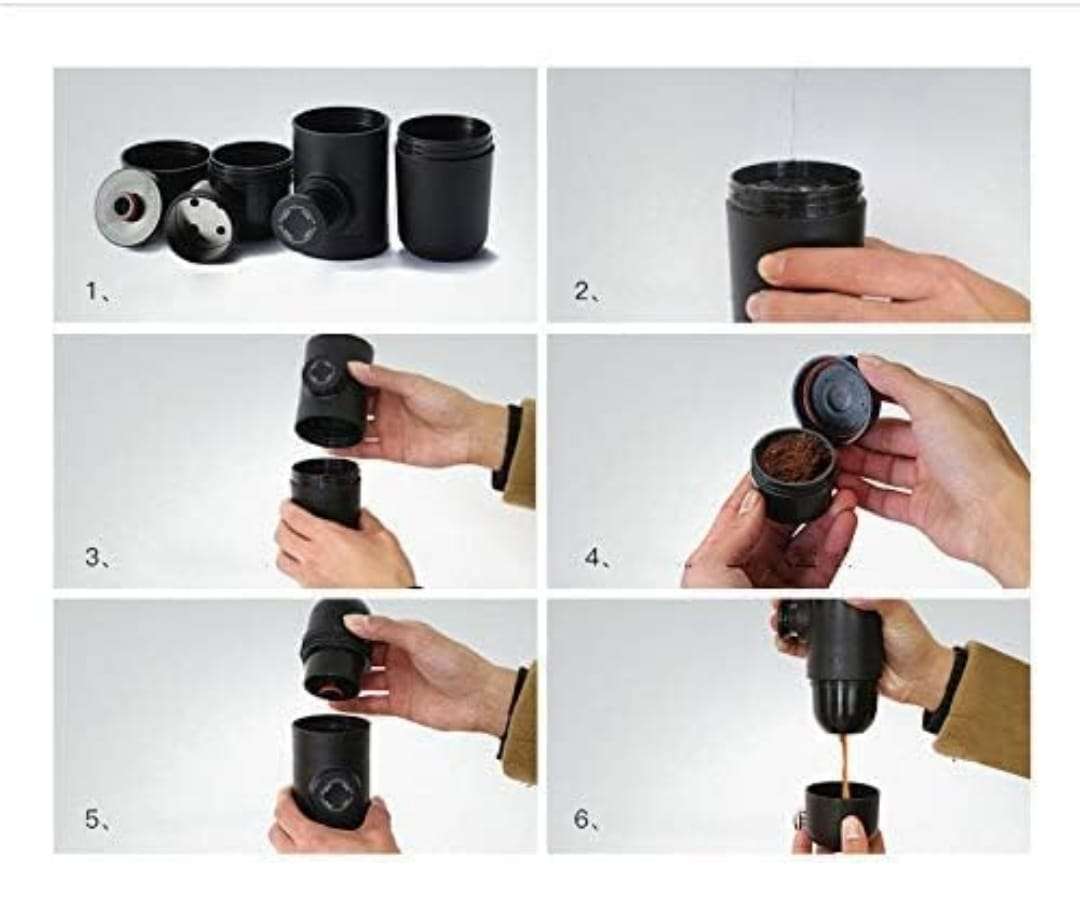 1、

2、

3、

4、

5、

6、