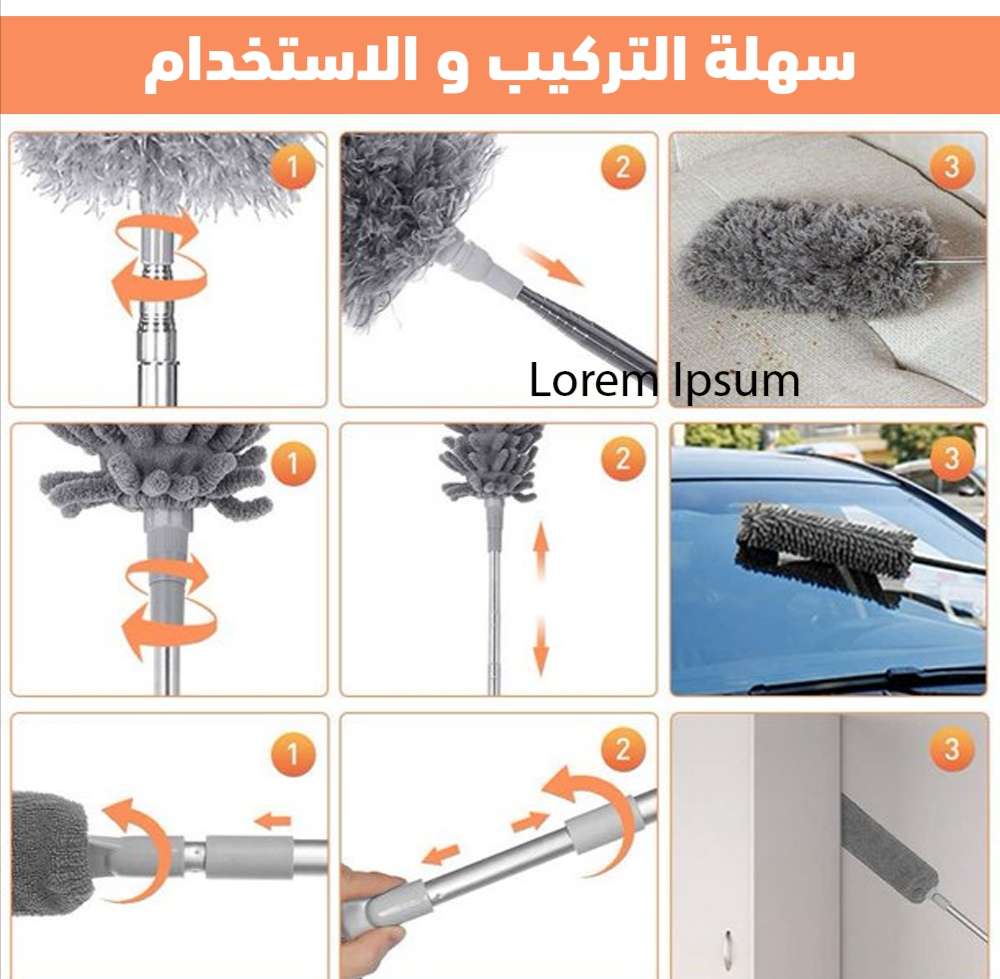 سهلة التركيب و الاستخدام

1

2

3

Lorem Ipsum

1

2

3

1

2

3