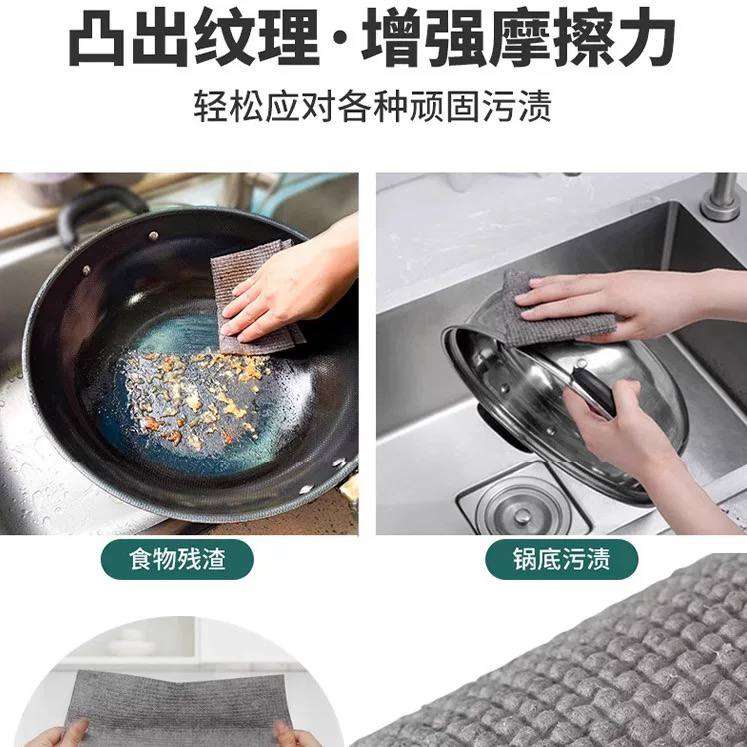 凸出纹理·增强摩擦力

轻松应对各种顽固污渍

食物残渣

锅底污渍