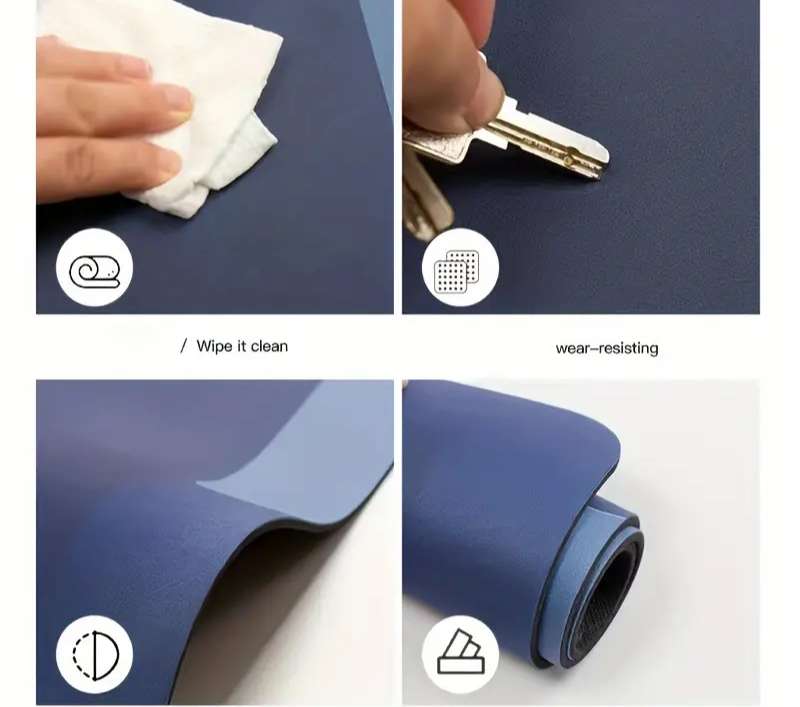 / Wipe it clean

wear-resisting