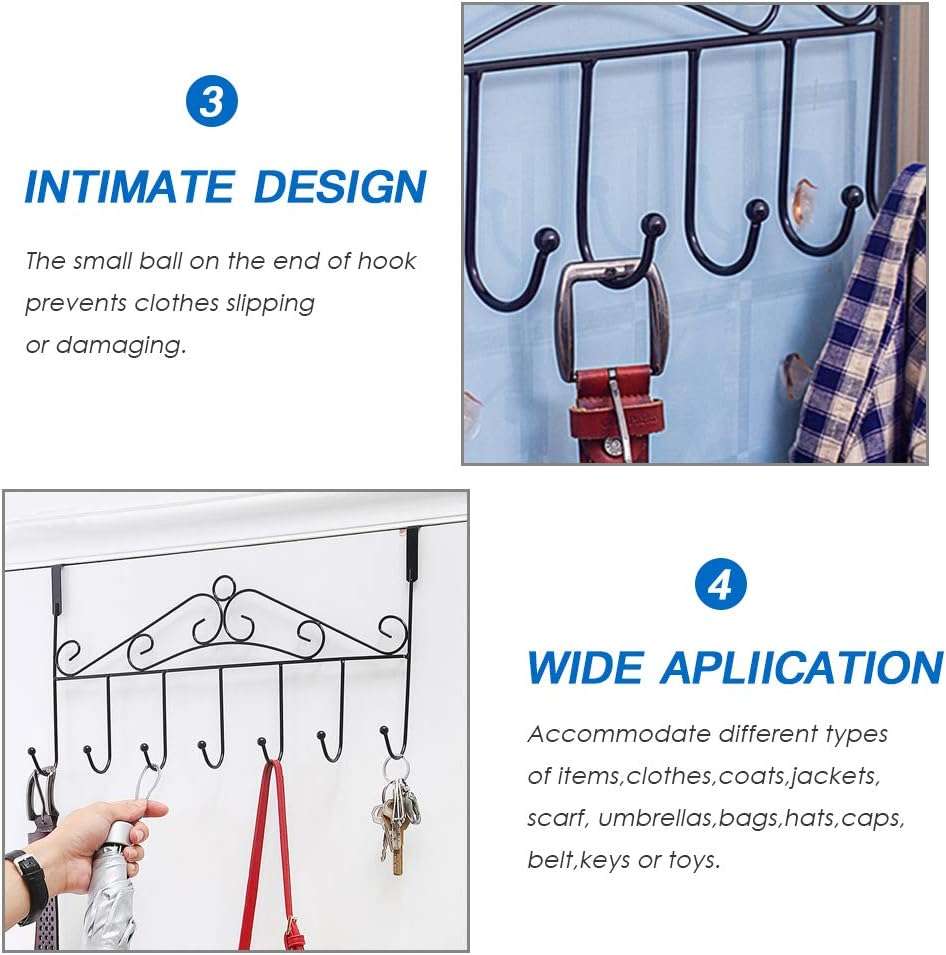 3

INTIMATE DESIGN

The small ball on the end of hook prevents clothes slipping or damaging.

4

WIDE APLIICATION

Accommodate different types of items,clothes,coats,jackets, scarf, umbrellas,bags,hats,caps, belt,keys or toys.