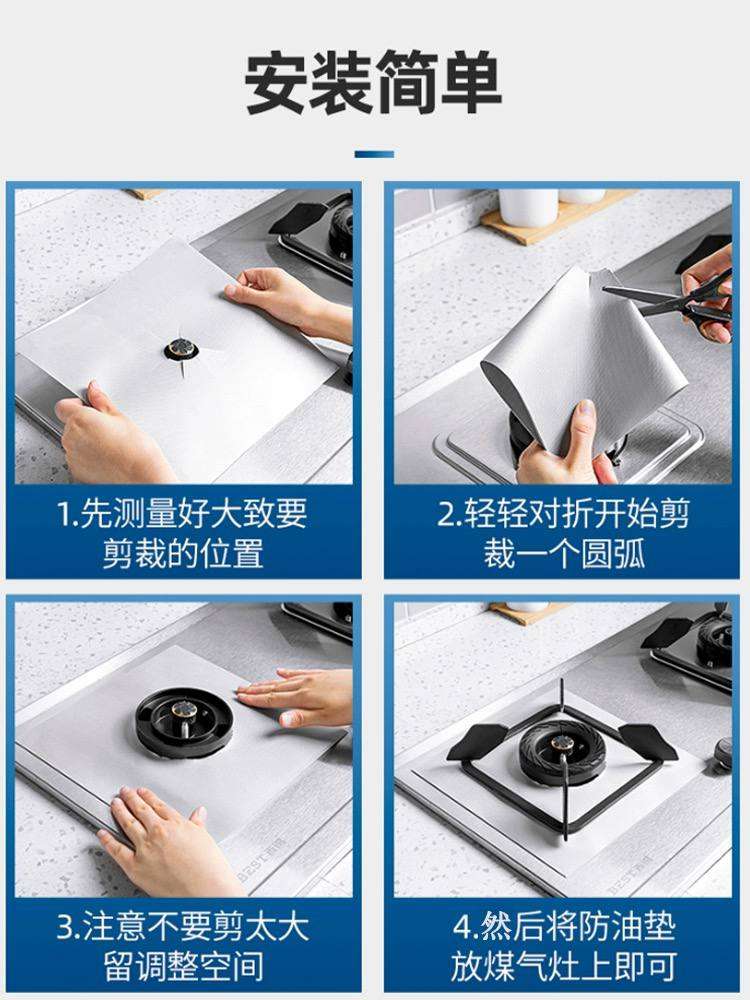 安装简单

1.先测量好大致要剪裁的位置

2.轻轻对折开始剪裁一个圆弧

3.注意不要剪太大留调整空间

4.然后将防油垫放煤气灶上即可