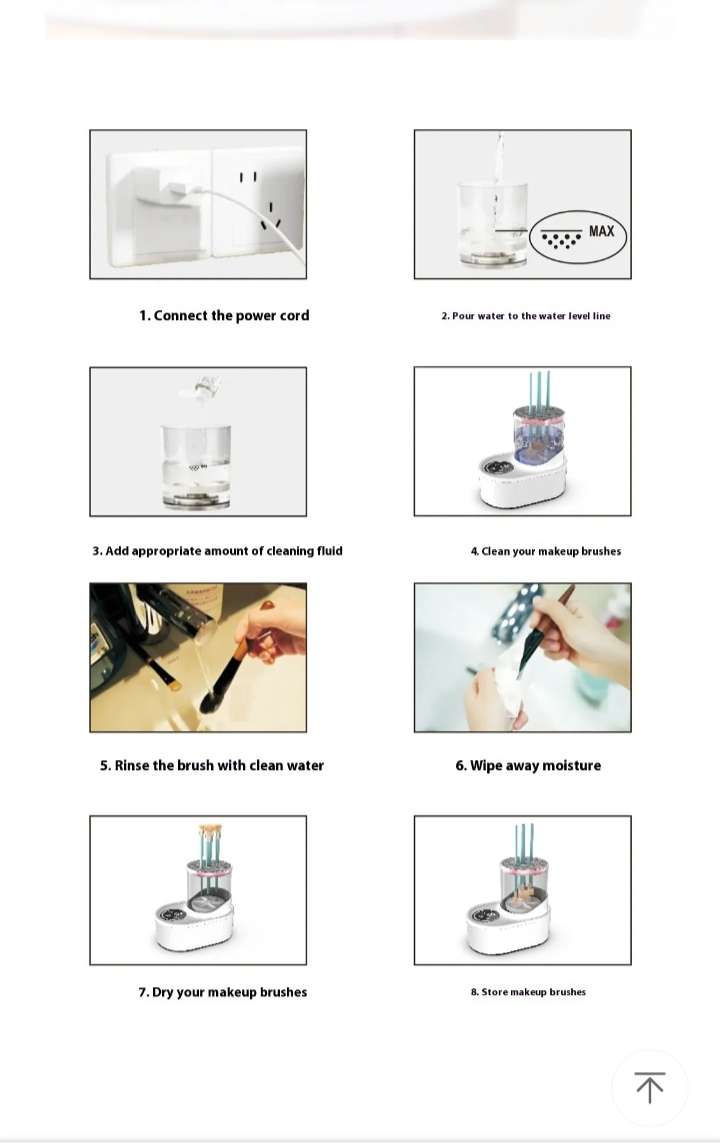 MAX

1. Connect the power cord

2. Pour water to the water level line

3. Add appropriate amount of cleaning fluid

4. Clean your makeup brushes

5. Rinse the brush with clean water

6. Wipe away moisture

7. Dry your makeup brushes

8. Store makeup brushes