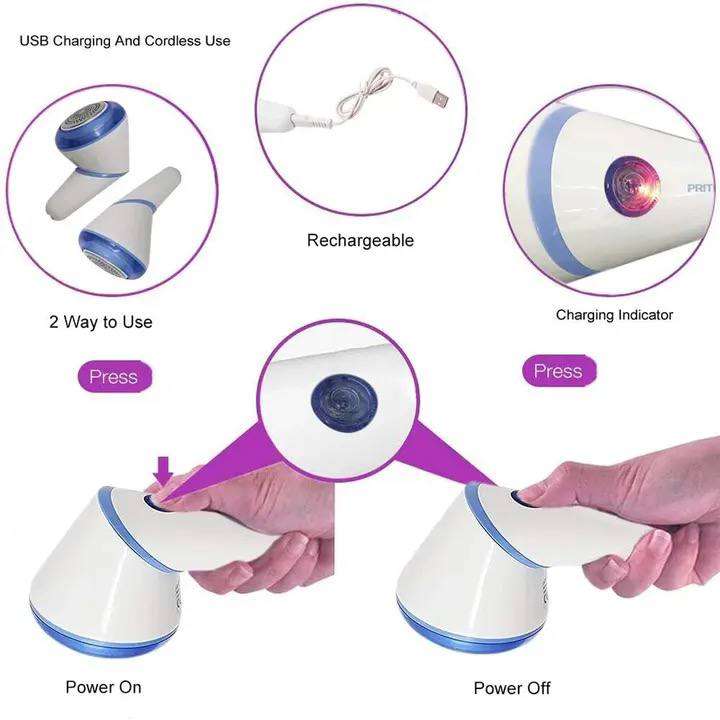 USB Charging And Cordless Use

Rechargeable

PRIT

2 Way to Use

Charging Indicator

Press

Press

Power On

Power Off