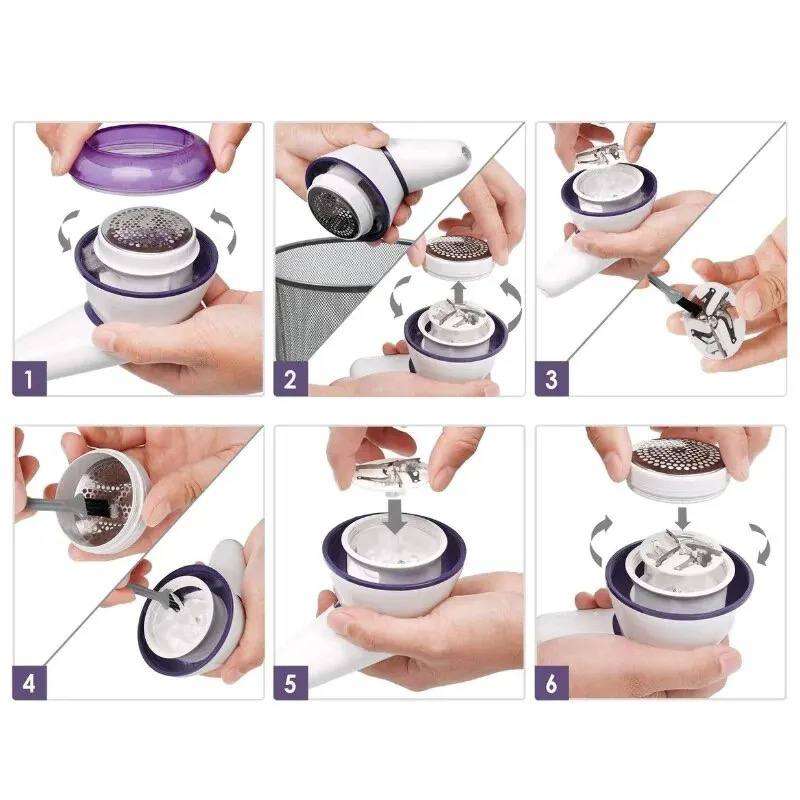 1
2
3
4
5
6