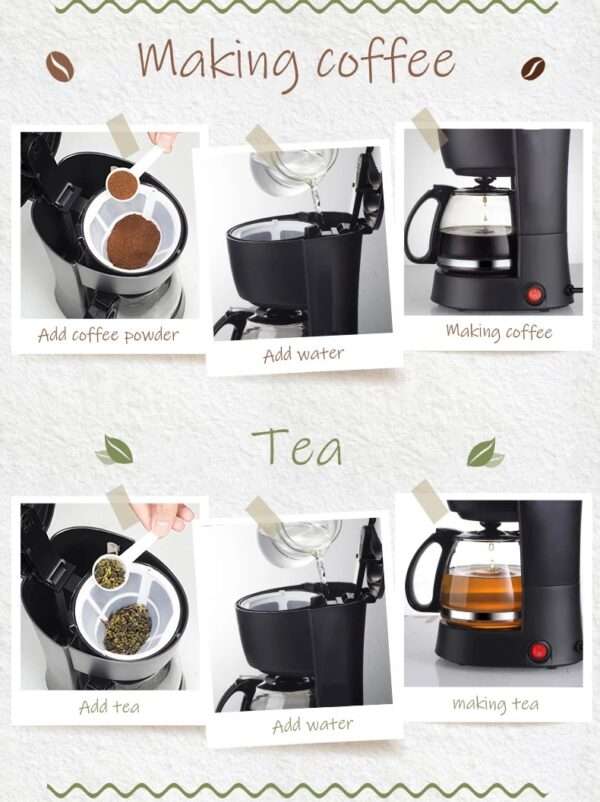 Making coffee

Add coffee powder

Add water

Making coffee

Tea

Add tea

Add water

making tea