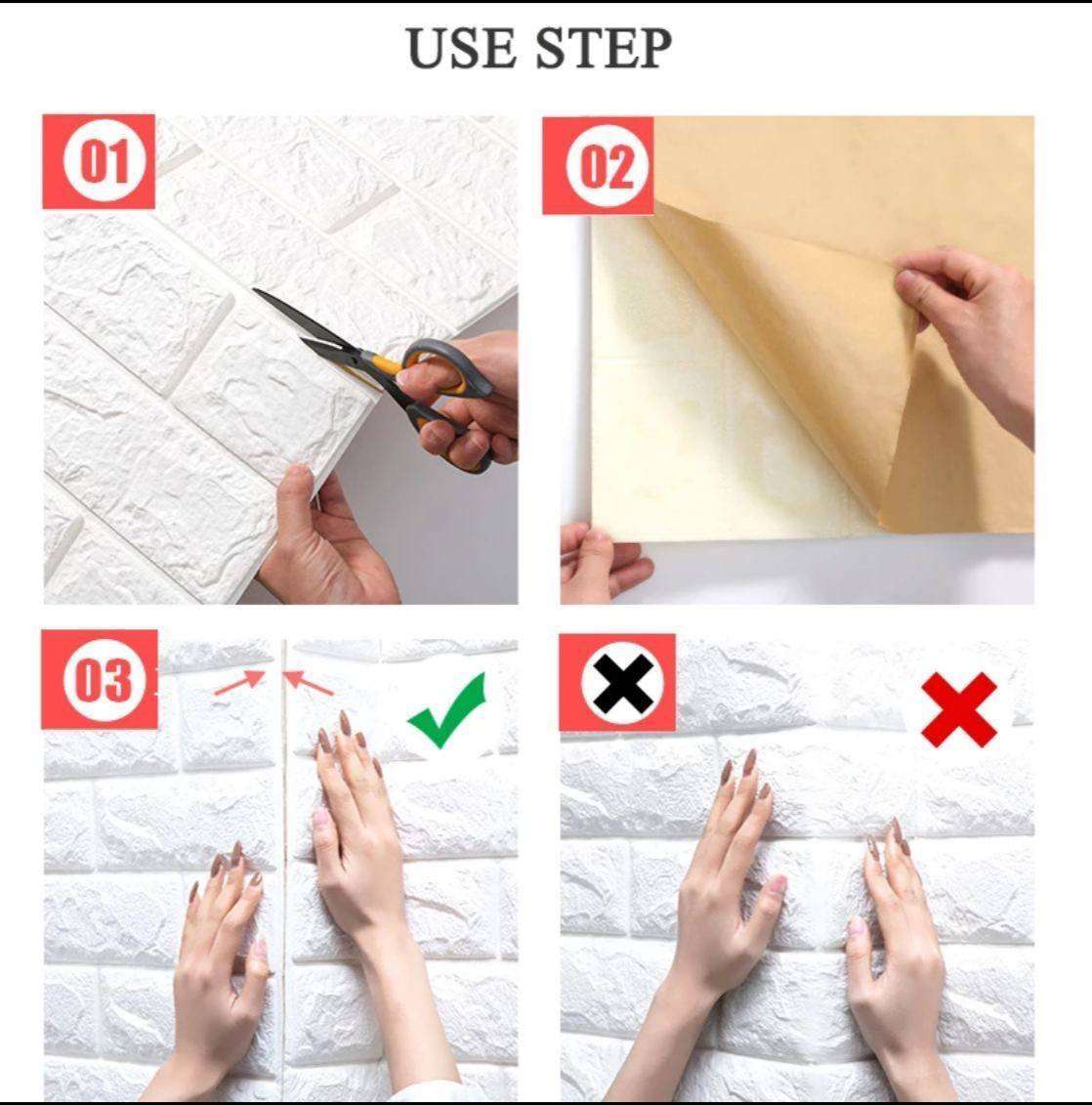 USE STEP

01

02

03