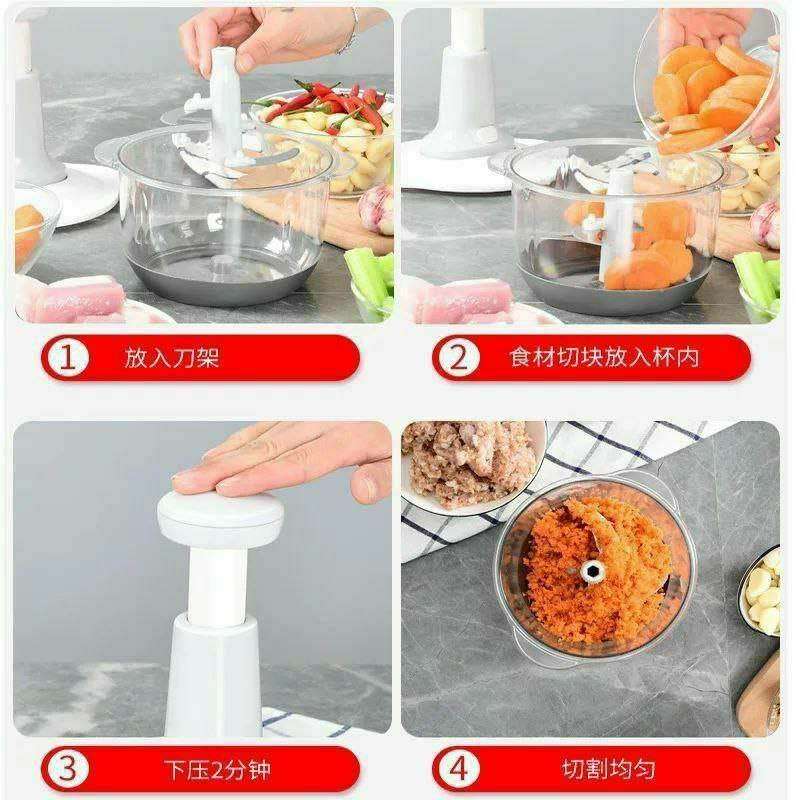 1 放入刀架

2 食材切块放入杯内

3 下压2分钟

4 切割均匀