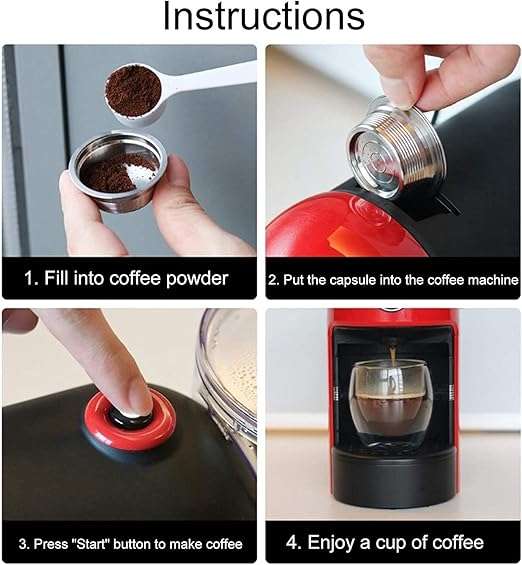 Instructions

1. Fill into coffee powder

2. Put the capsule into the coffee machine

3. Press "Start" button to make coffee

4. Enjoy a cup of coffee