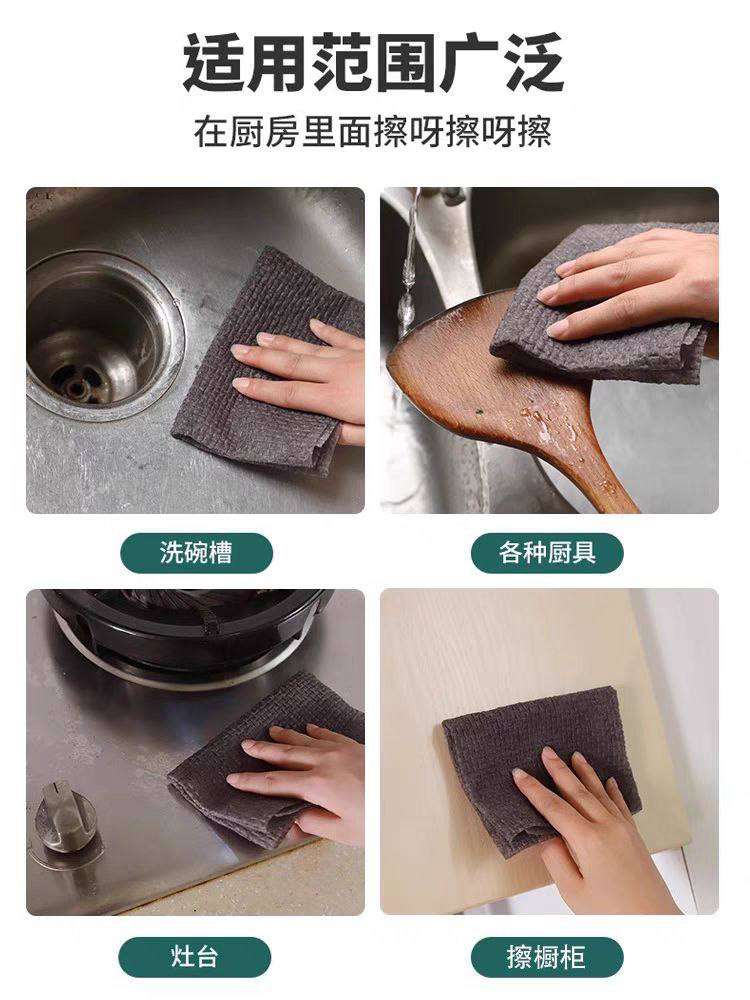 适用范围广泛

在厨房里面擦呀擦呀擦

洗碗槽

各种厨具

灶台

擦橱柜