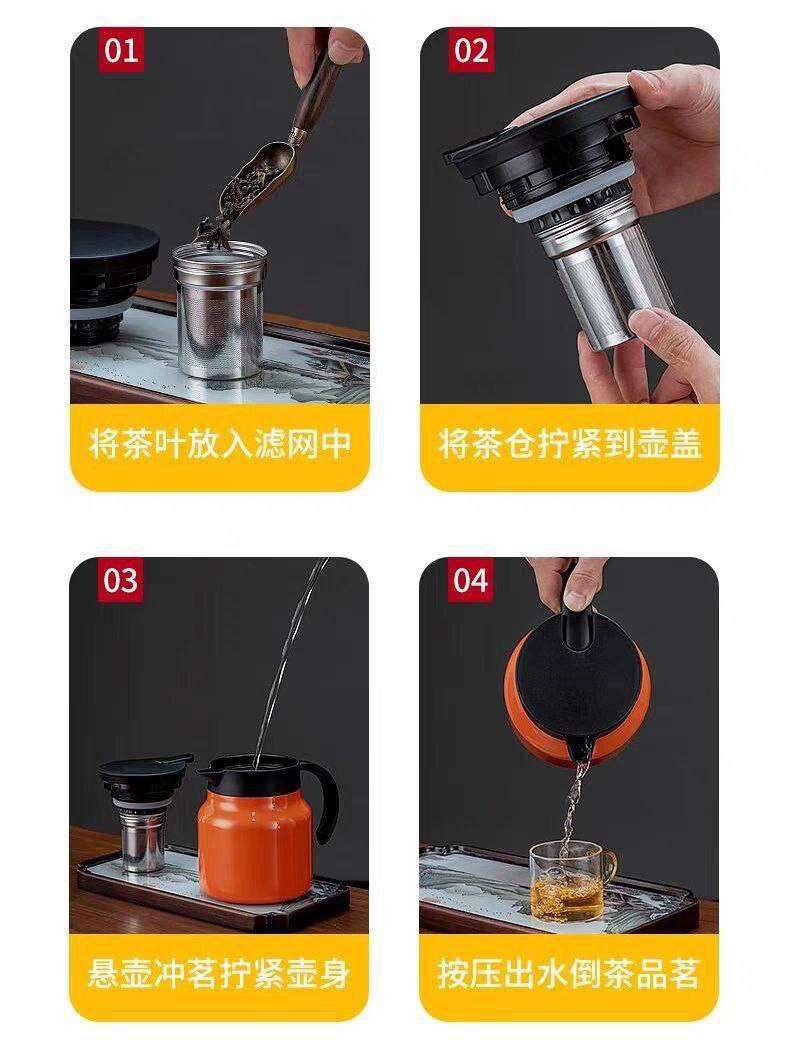 01

将茶叶放入滤网中

02

将茶仓拧紧到壶盖

03

悬壶冲茗拧紧壶身

04

按压出水倒茶品茗