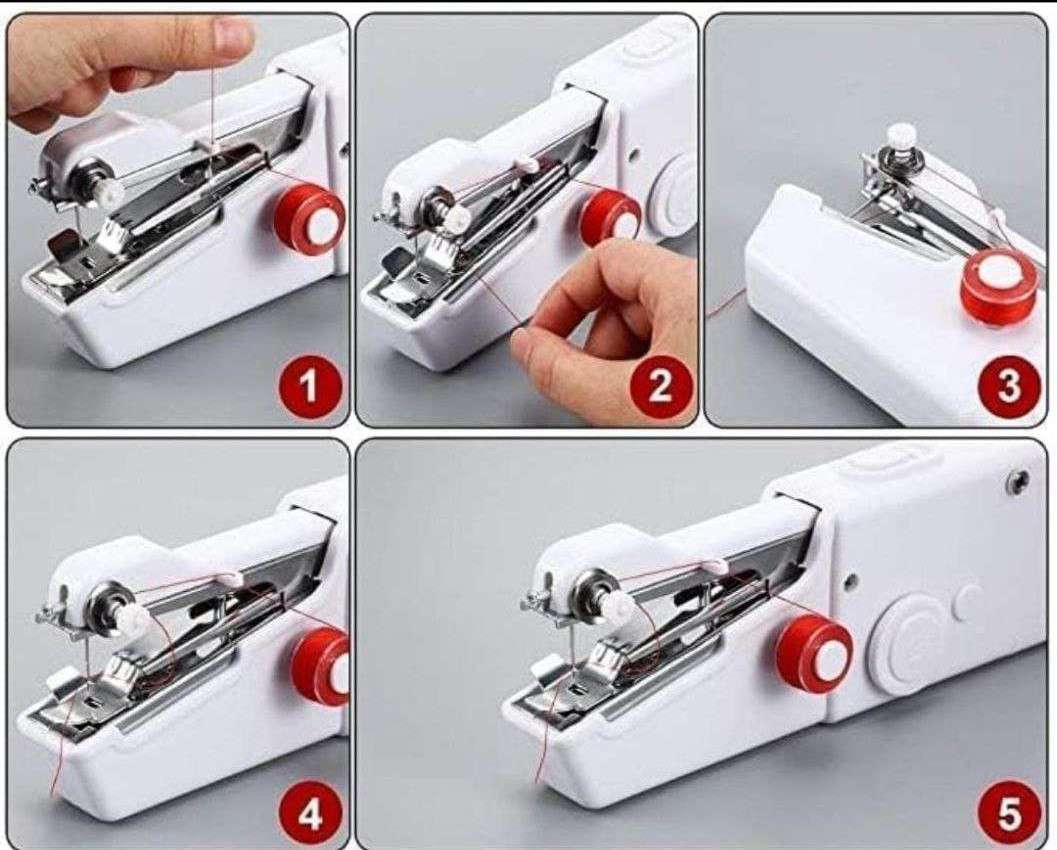 1

2

3

4

5