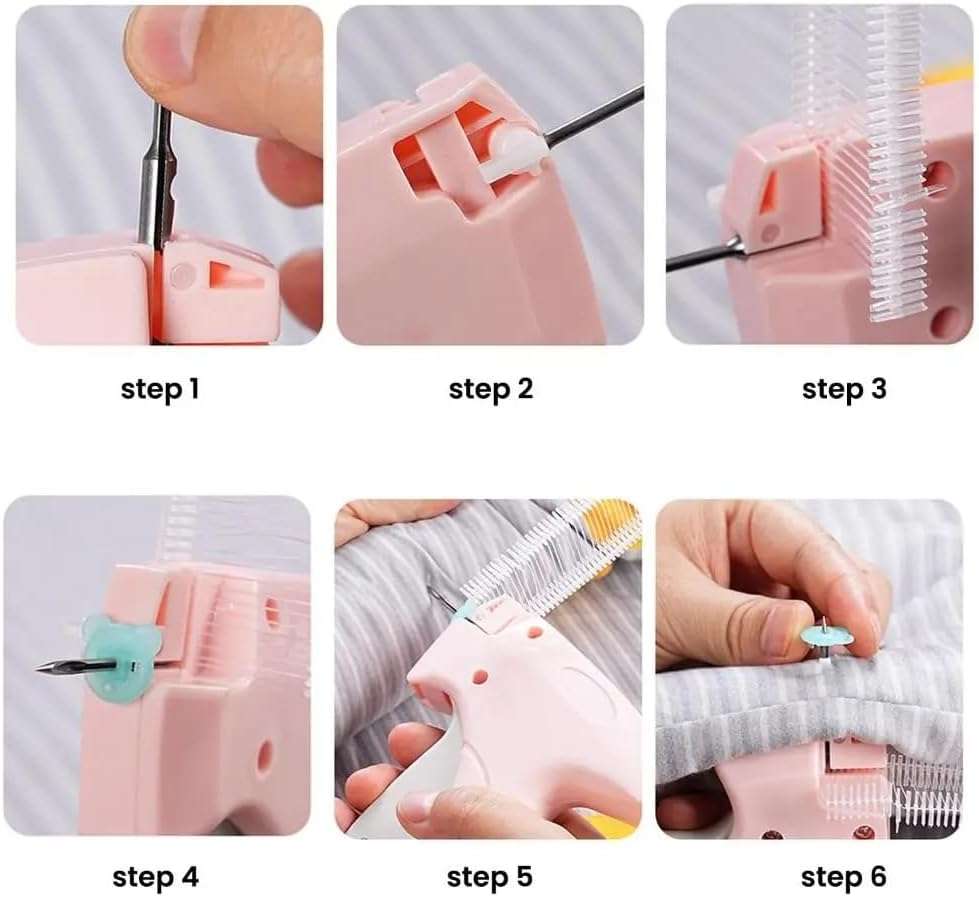 step 1

step 2

step 3

step 4

step 5

step 6