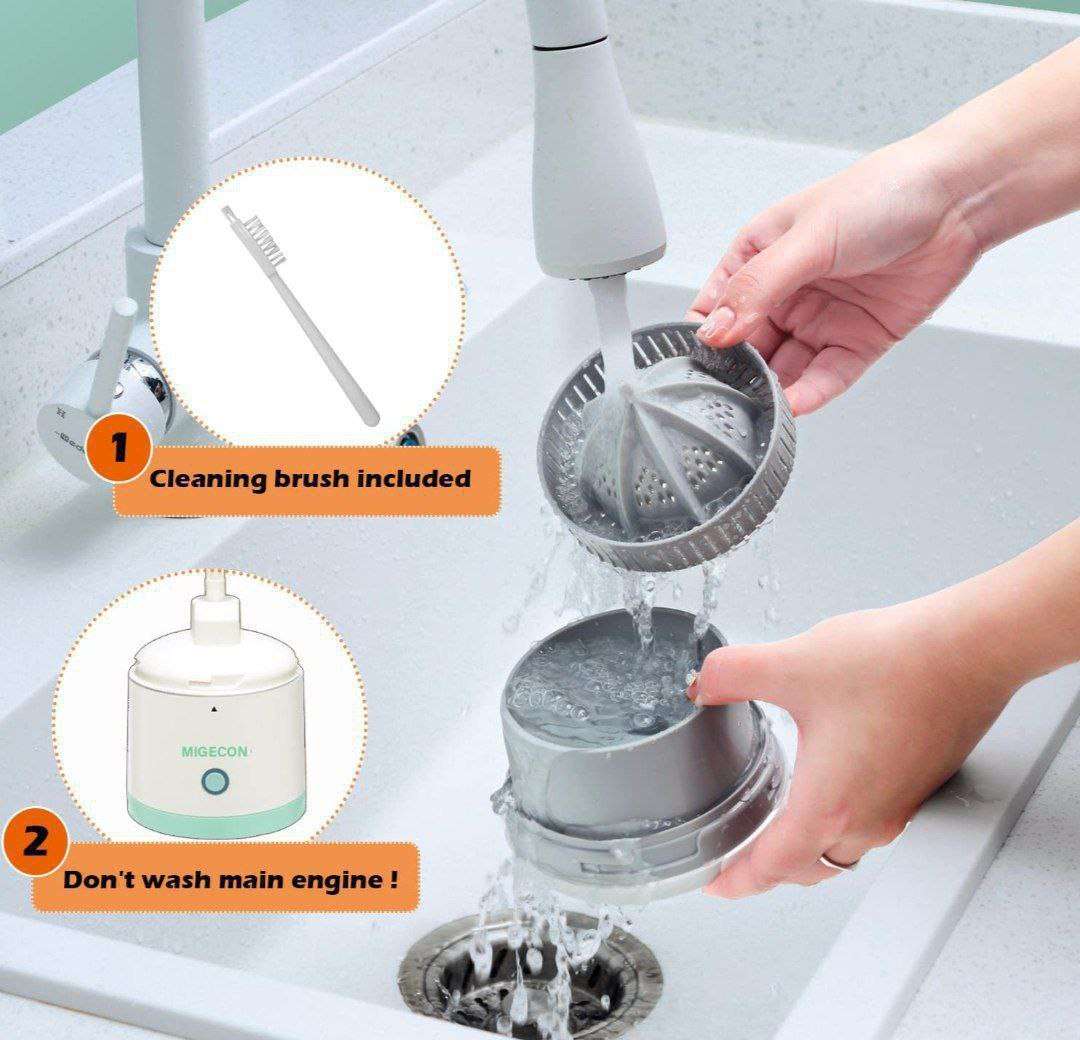 1
Cleaning brush included

MIGECON

2
Don't wash main engine !