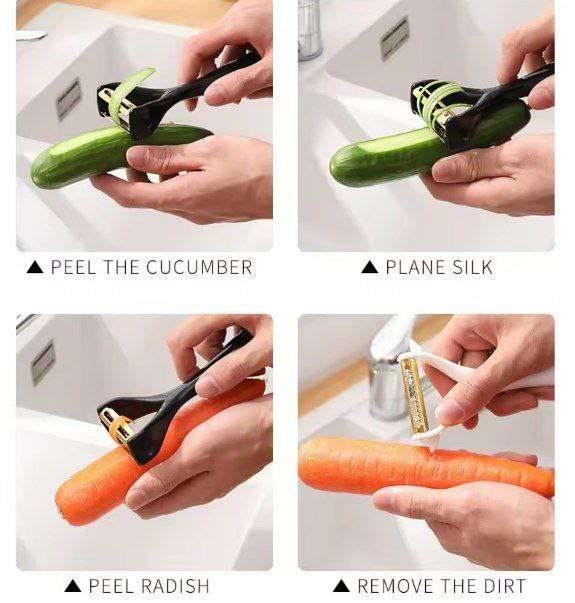 ▲ PEEL THE CUCUMBER

▲ PLANE SILK

▲ PEEL RADISH

▲ REMOVE THE DIRT