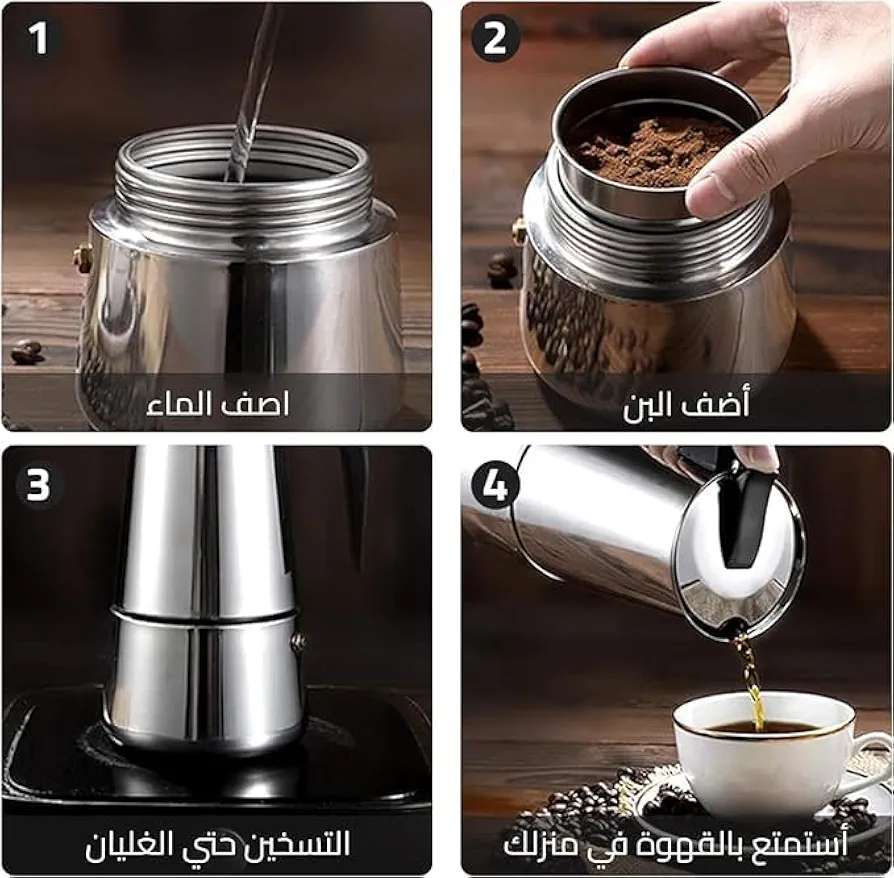 1

اصف الماء

2

أضف البن

3

التسخين حتي الغليان

4

أستمتع بالقهوة في منزلك