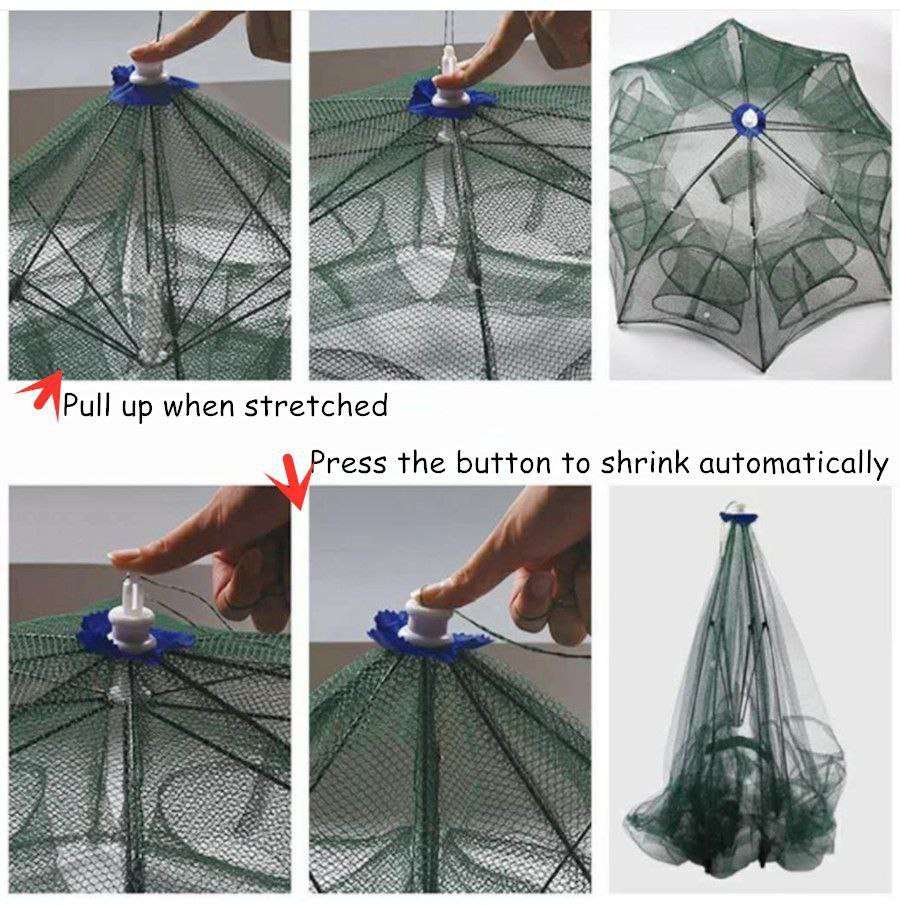 Pull up when stretched

Press the button to shrink automatically