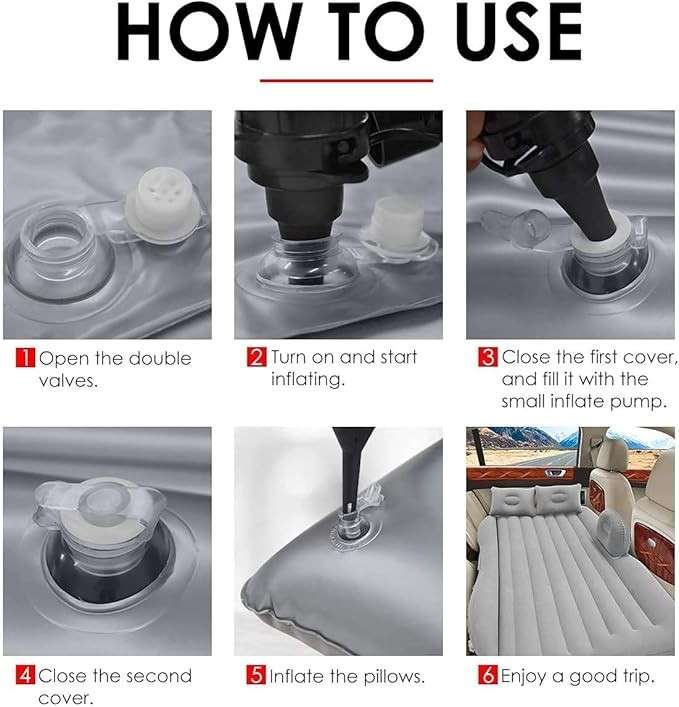 HOW TO USE

1 Open the double valves.

2 Turn on and start inflating.

3 Close the first cover, and fill it with the small inflate pump.

4 Close the second cover.

5 Inflate the pillows.

6 Enjoy a good trip.