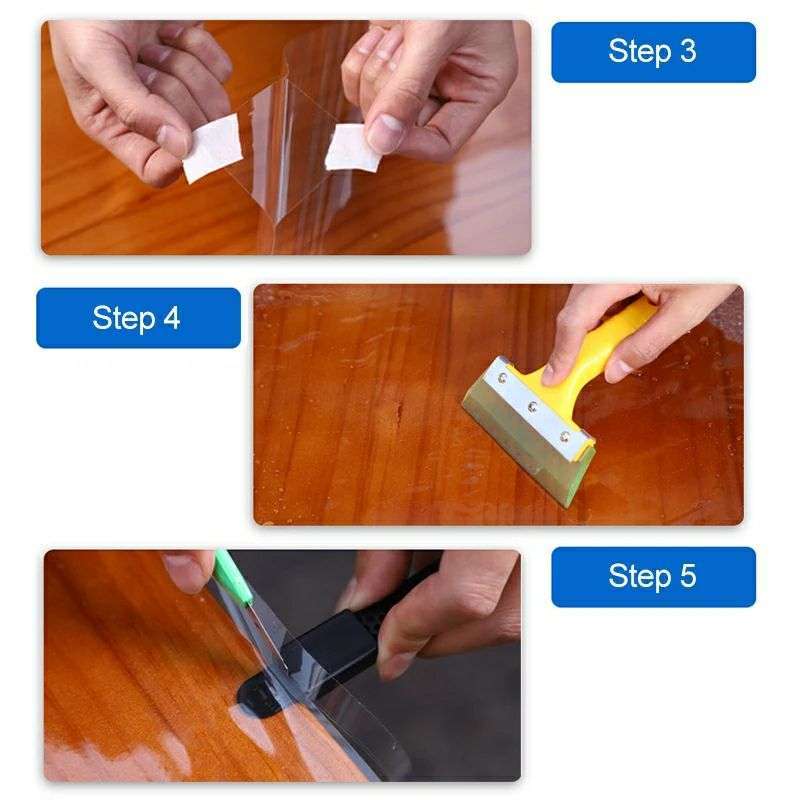 Step 3

Step 4

Step 5