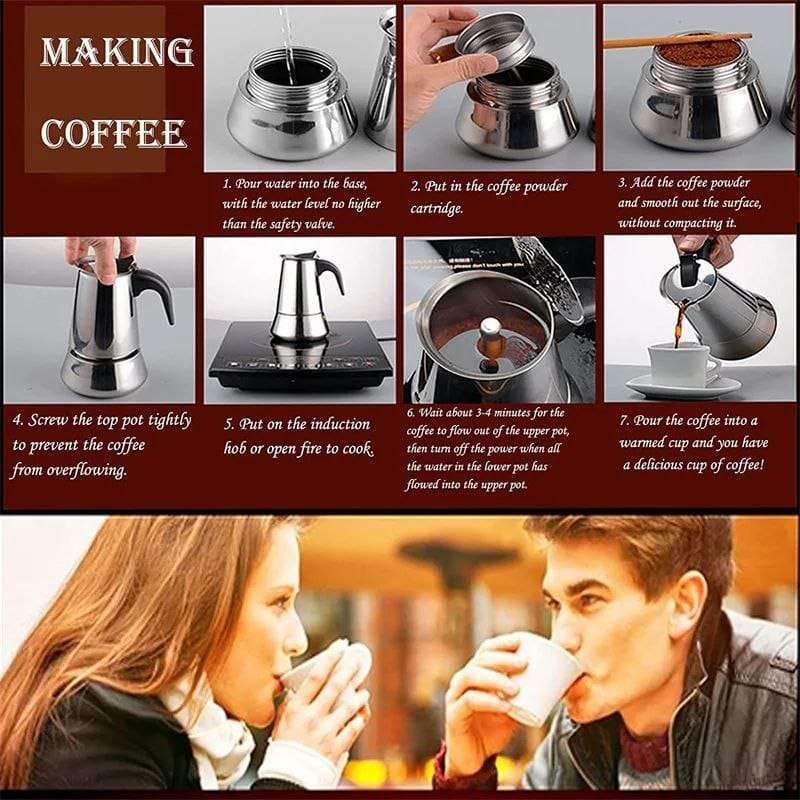 MAKING COFFEE

1. Pour water into the base, with the water level no higher than the safety valve.

2. Put in the coffee powder cartridge.

3. Add the coffee powder and smooth out the surface, without compacting it.

4. Screw the top pot tightly to prevent the coffee from overflowing.

5. Put on the induction hob or open fire to cook.

6. Wait about 3-4 minutes for the coffee to flow out of the upper pot, then turn off the power when all the water in the lower pot has flowed into the upper pot.

7. Pour the coffee into a warmed cup and you have a delicious cup of coffee!