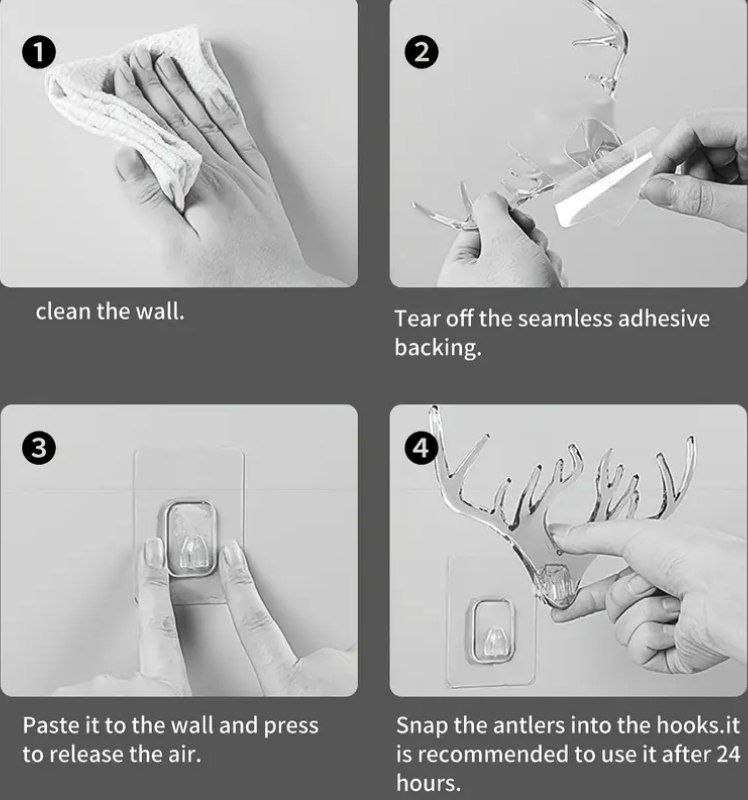 1

clean the wall.

2

Tear off the seamless adhesive backing.

3

Paste it to the wall and press to release the air.

4

Snap the antlers into the hooks.it is recommended to use it after 24 hours.