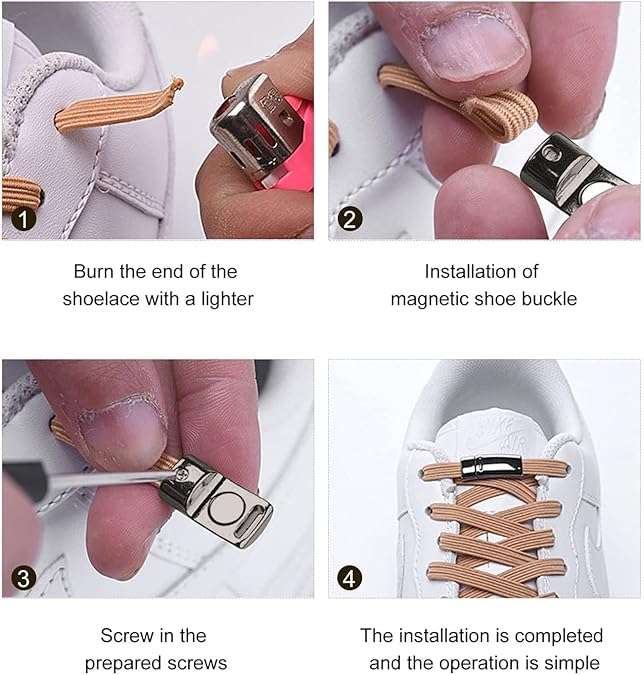 1

Burn the end of the shoelace with a lighter

2

Installation of magnetic shoe buckle

3

Screw in the prepared screws

4

The installation is completed and the operation is simple