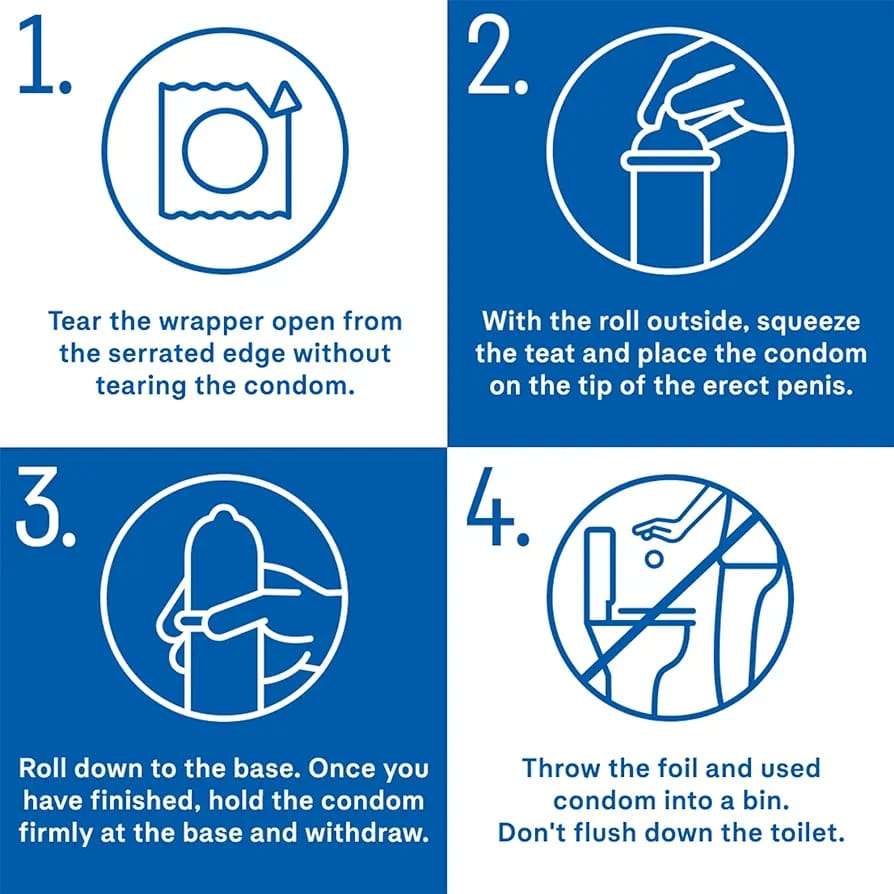 1.

Tear the wrapper open from the serrated edge without tearing the condom.

2.

With the roll outside, squeeze the teat and place the condom on the tip of the erect penis.

3.

Roll down to the base. Once you have finished, hold the condom firmly at the base and withdraw.

4.

Throw the foil and used condom into a bin.
Don't flush down the toilet.