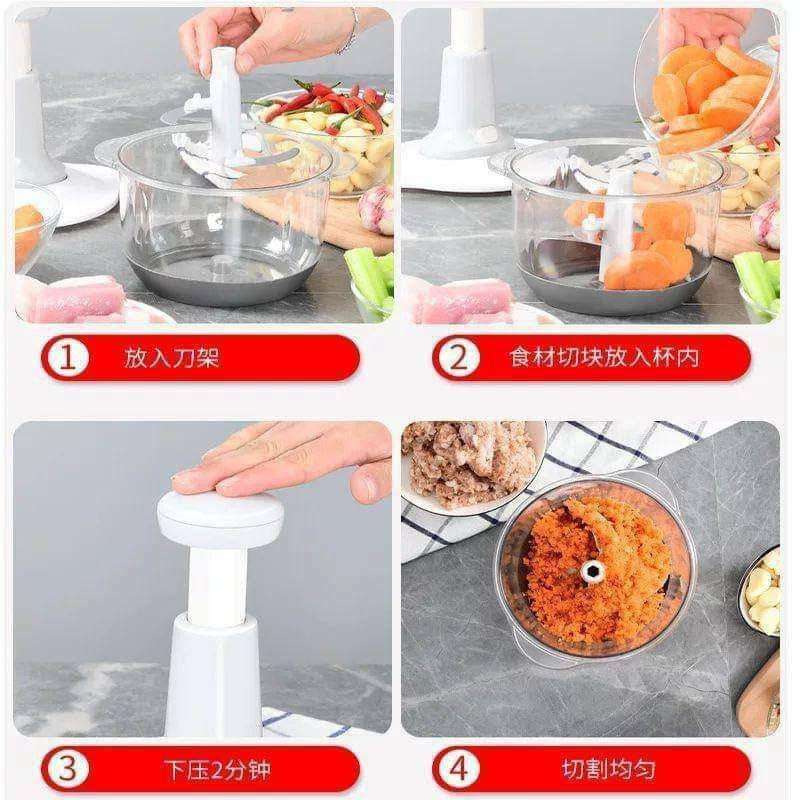 1 放入刀架

2 食材切块放入杯内

3 下压2分钟

4 切割均匀