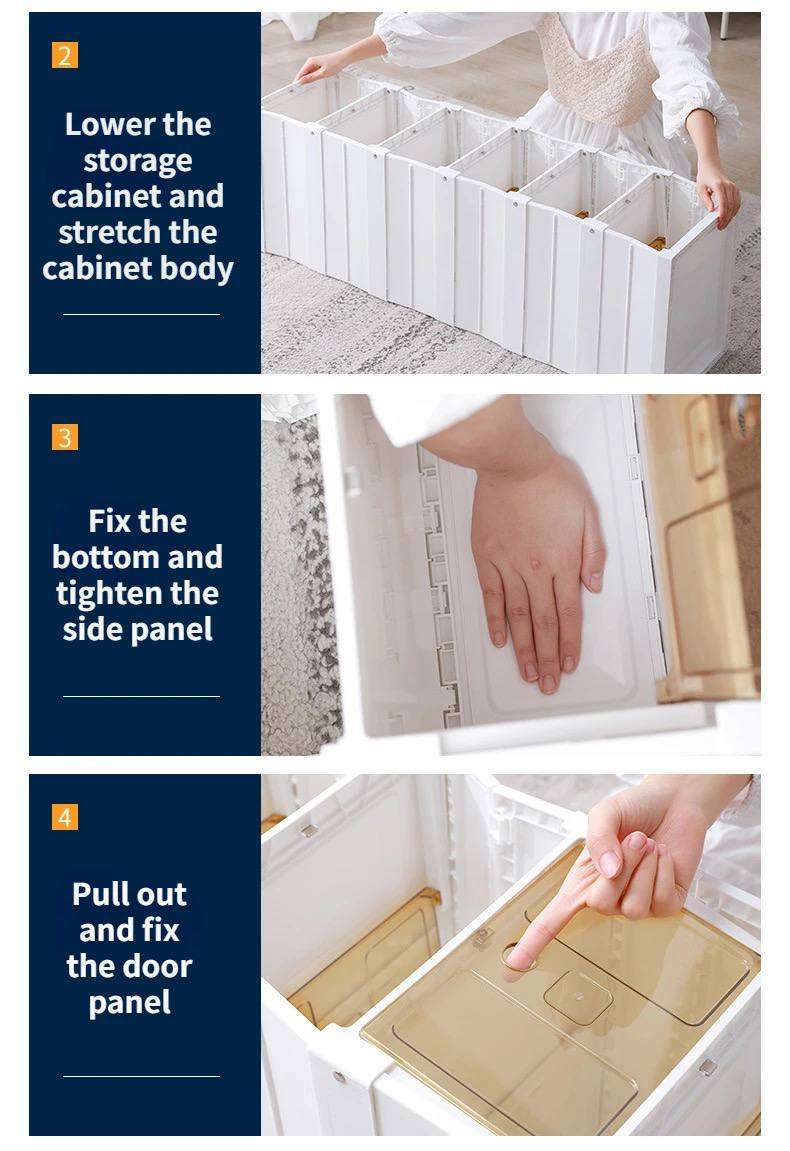 2

Lower the storage cabinet and stretch the cabinet body

3

Fix the bottom and tighten the side panel

4

Pull out and fix the door panel