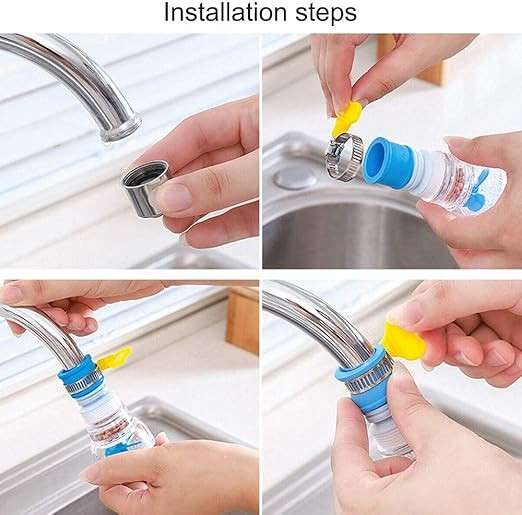 Installation steps