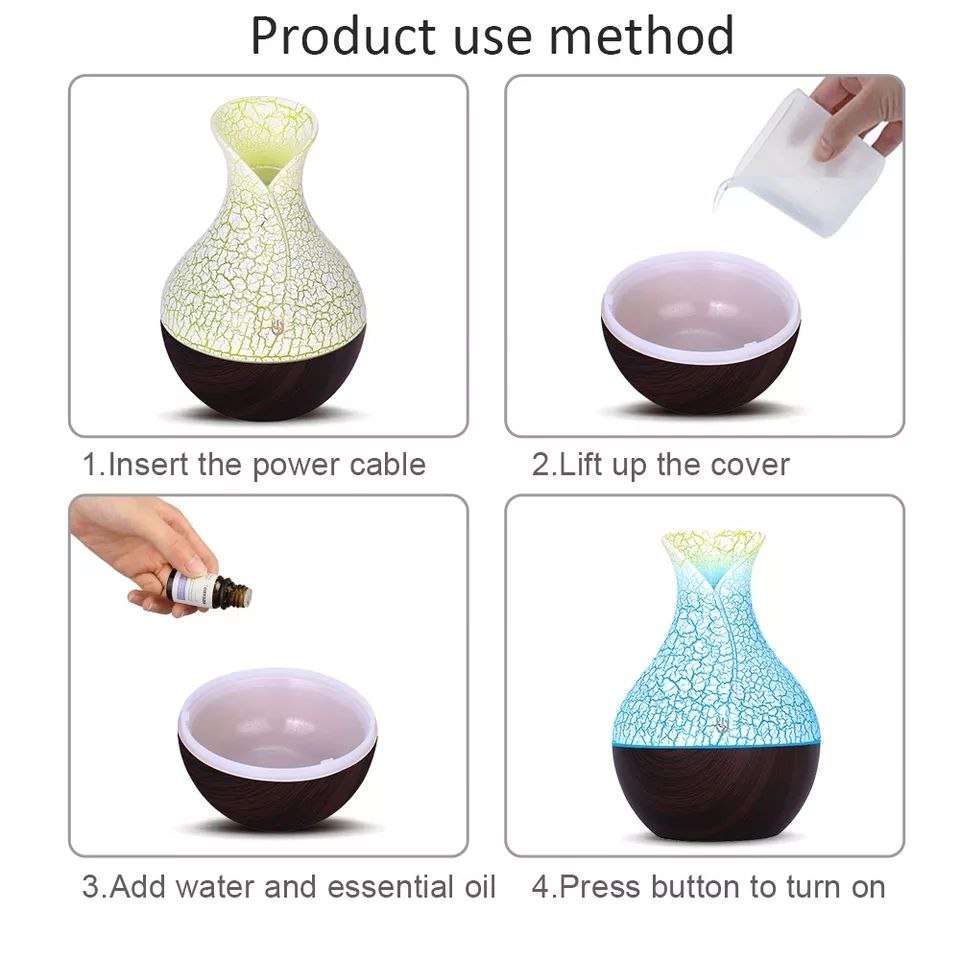 Product use method

1.Insert the power cable

2.Lift up the cover

3.Add water and essential oil

4.Press button to turn on