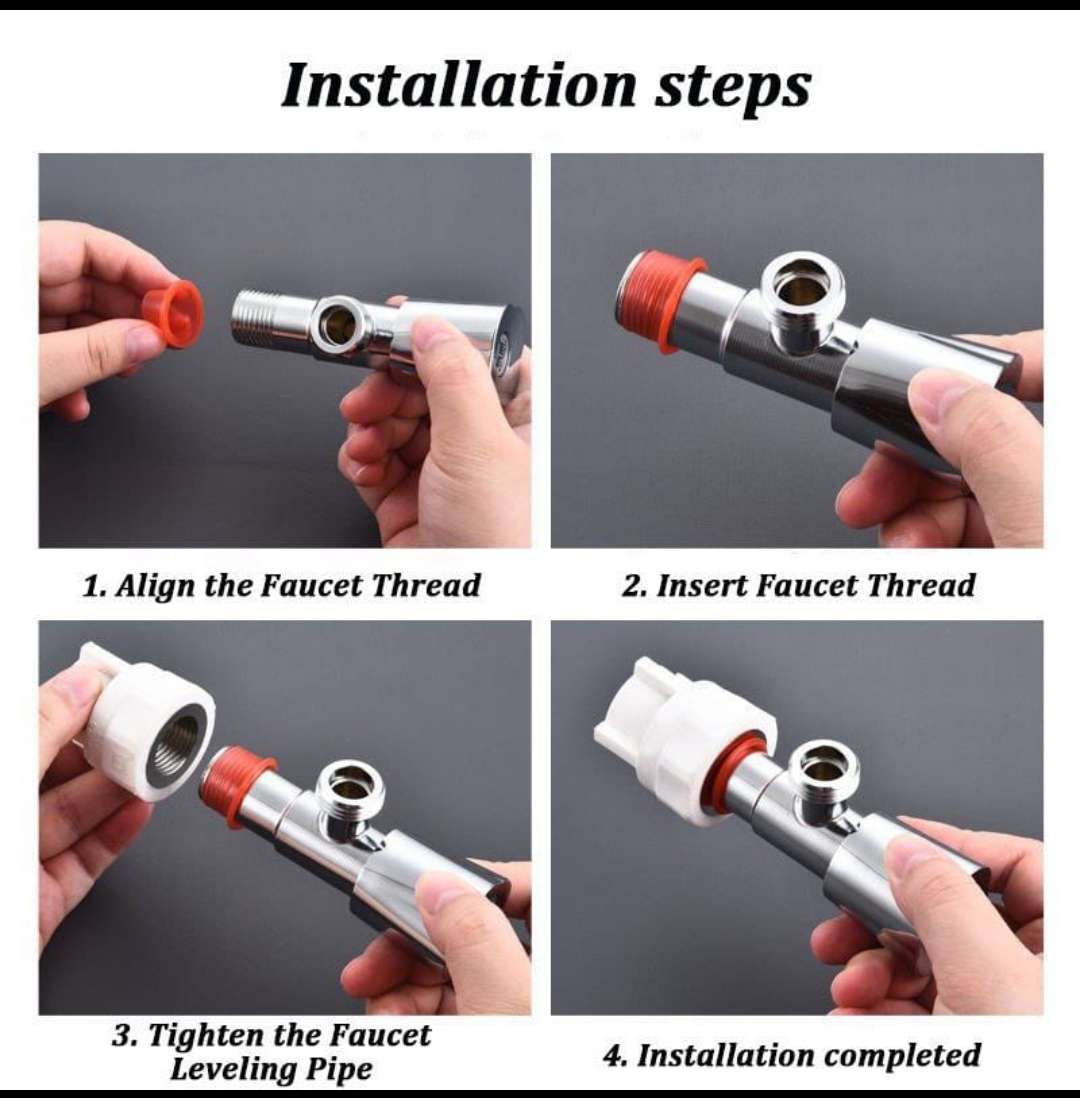 Installation steps

1. Align the Faucet Thread

2. Insert Faucet Thread

3. Tighten the Faucet Leveling Pipe

4. Installation completed