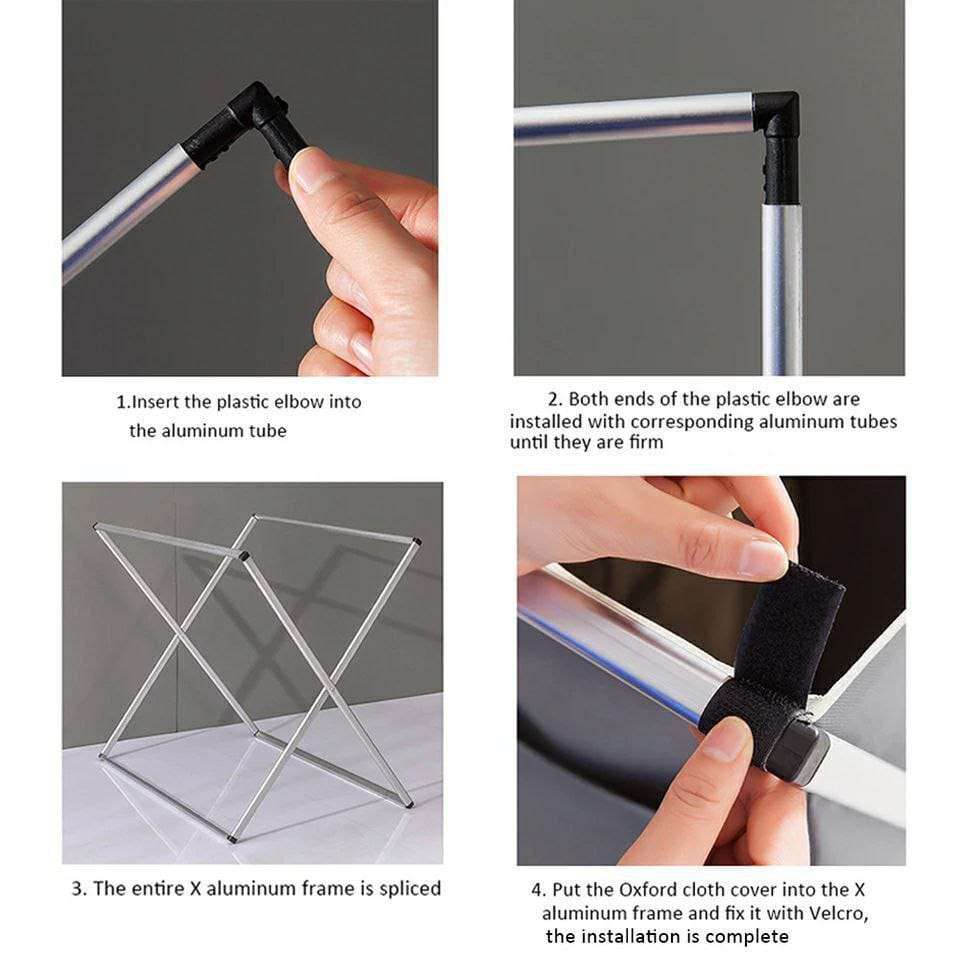 1.Insert the plastic elbow into the aluminum tube

2. Both ends of the plastic elbow are installed with corresponding aluminum tubes until they are firm

3. The entire X aluminum frame is spliced

4. Put the Oxford cloth cover into the X aluminum frame and fix it with Velcro, the installation is complete